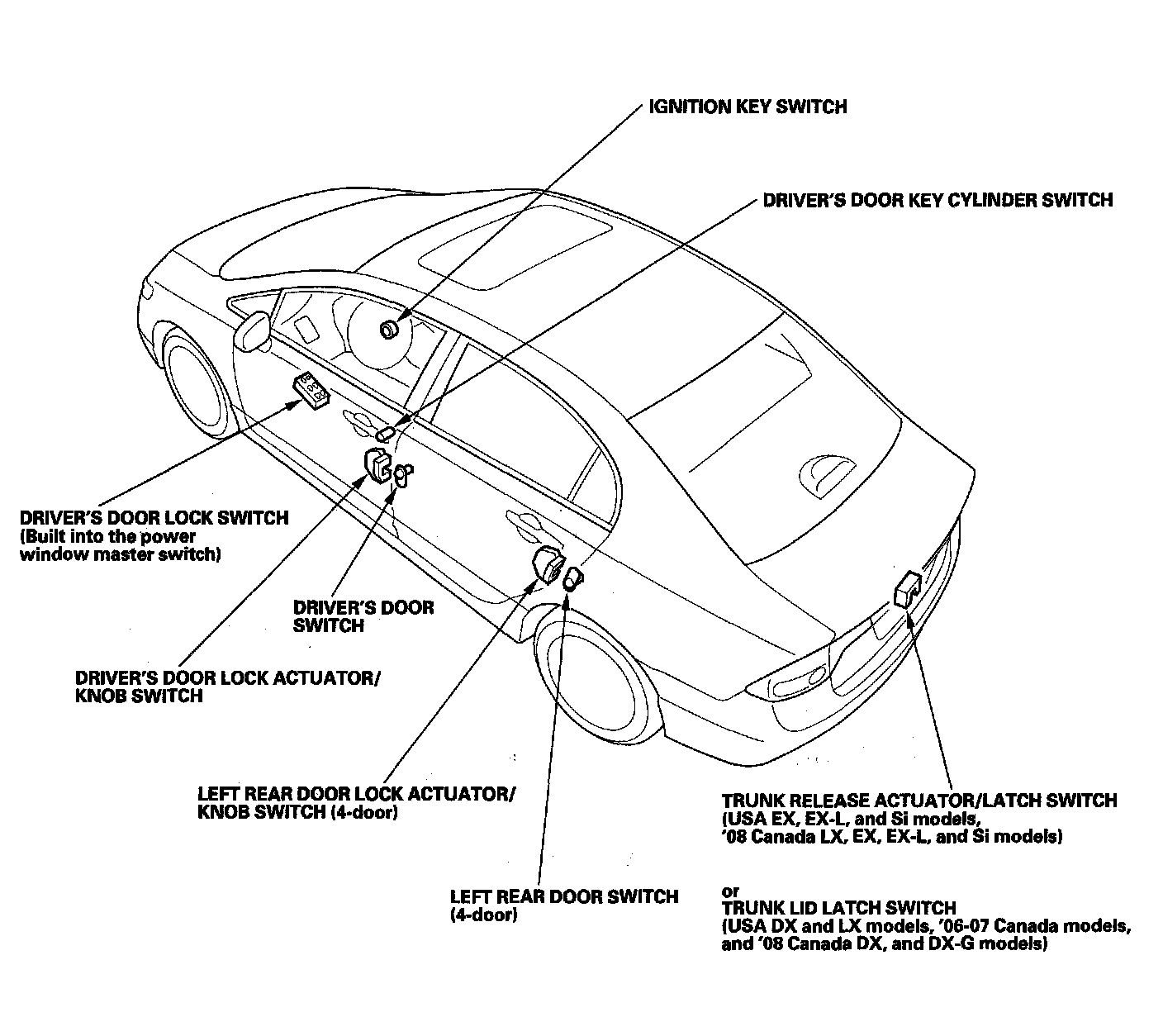 IGNITION KEY SWITCH

DRIVER'S DOOR KEY CYLINDER SWITCH

DRIVER'S DOOR LOCK SWITCH
(Built into the power window master switch)

DRIVER'S DOOR SWITCH

DRIVER'S DOOR LOCK ACTUATOR/ KNOB SWITCH

LEFT REAR DOOR LOCK ACTUATOR/ KNOB SWITCH (4-door)

LEFT REAR DOOR SWITCH (4-door)

TRUNK RELEASE ACTUATOR/LATCH SWITCH
(USA EX, EX-L, and Si models, '08 Canada LX, EX, EX-L, and Si models)

or
TRUNK LID LATCH SWITCH
(USA DX and LX models, '06-07 Canada models, and '08 Canada DX, and DX-G models)