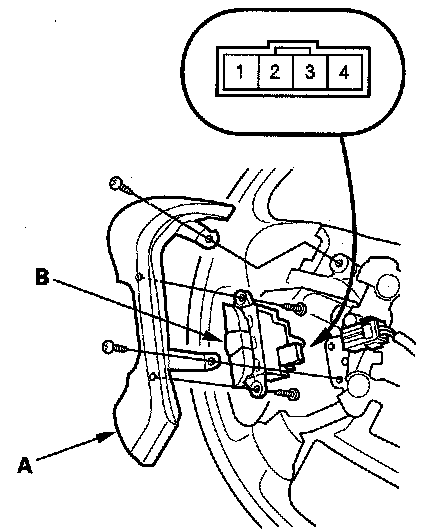 1 2 3 4

B

A