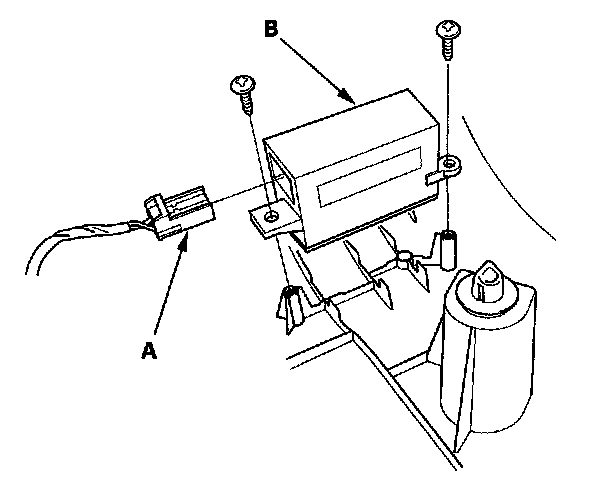 B

A