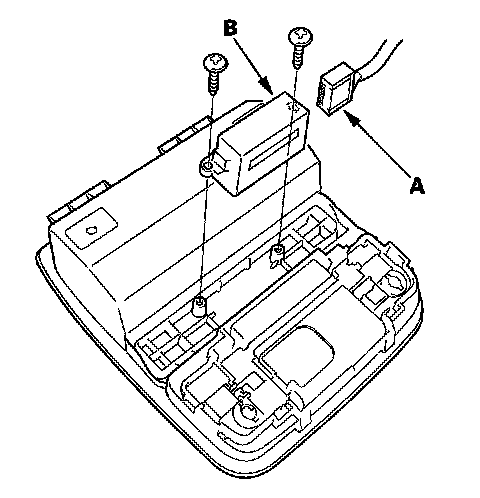 B

A