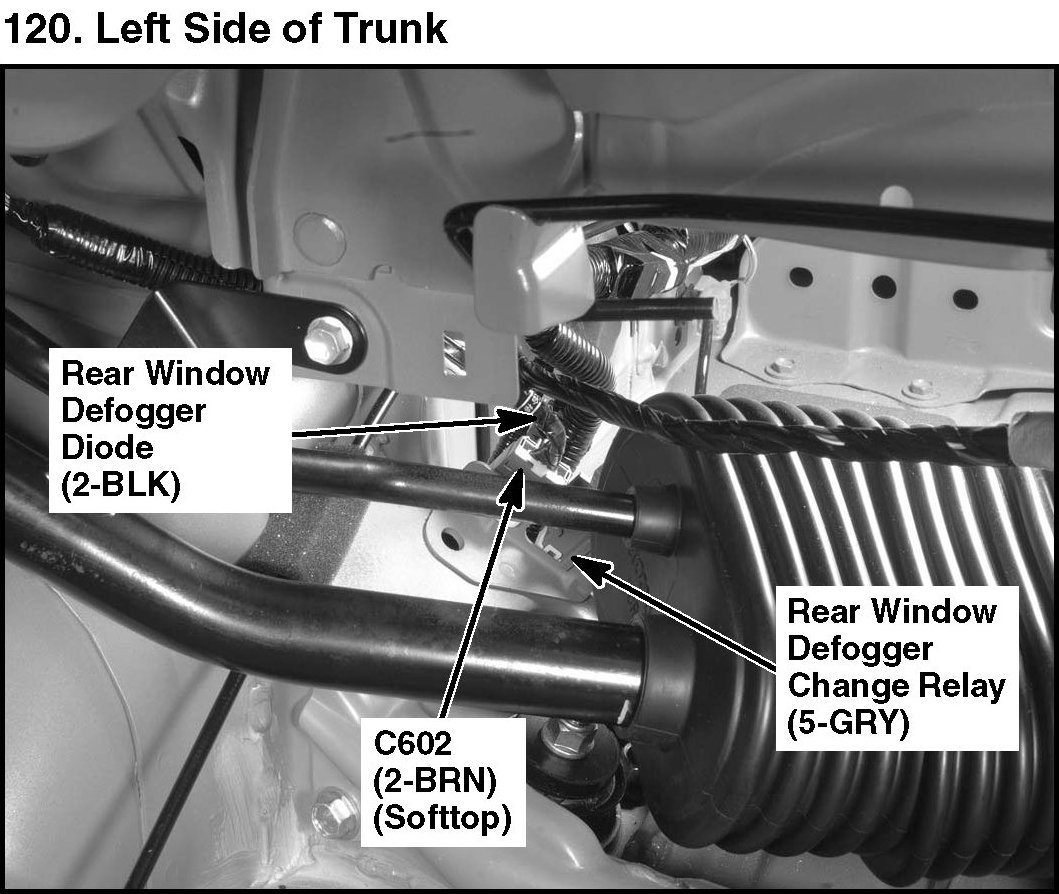 120. Left Side of Trunk

Rear Window Defogger Diode (2-BLK)

C602 (2-BRN) (Softtop)

Rear Window Defogger Change Relay (5-GRY)