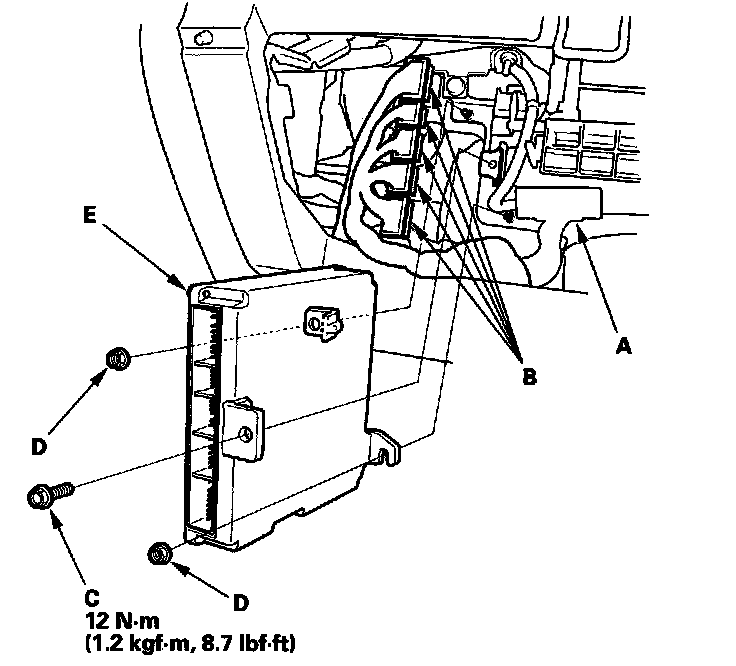 E

A

B

D

C
12 N·m
(1.2 kgf·m, 8.7 lbf·ft)

D