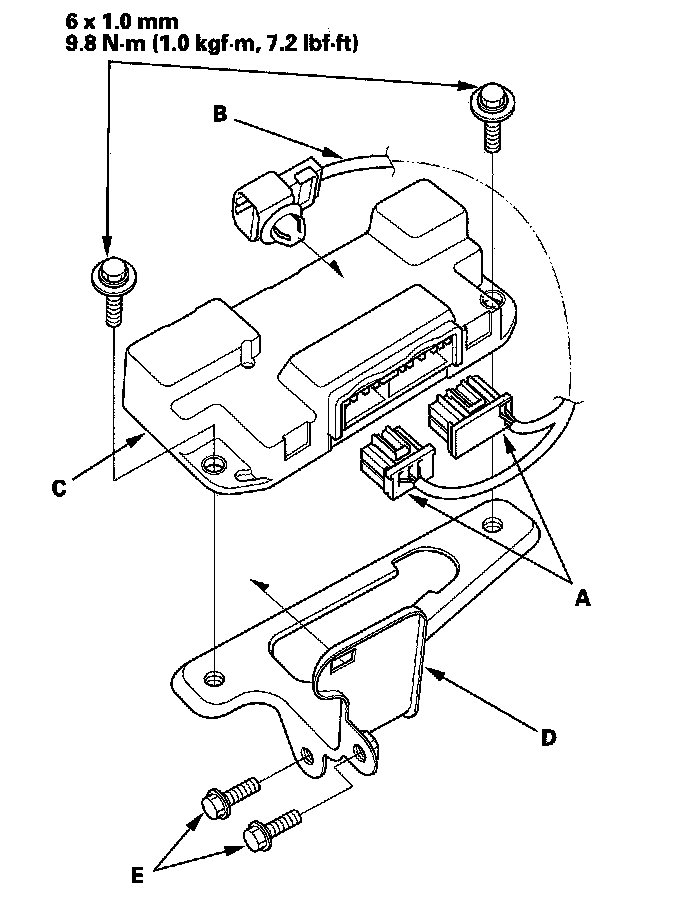 6 x 1.0 mm
9.8 N·m (1.0 kgf·m, 7.2 lbf·ft)

B

C

A

D

E