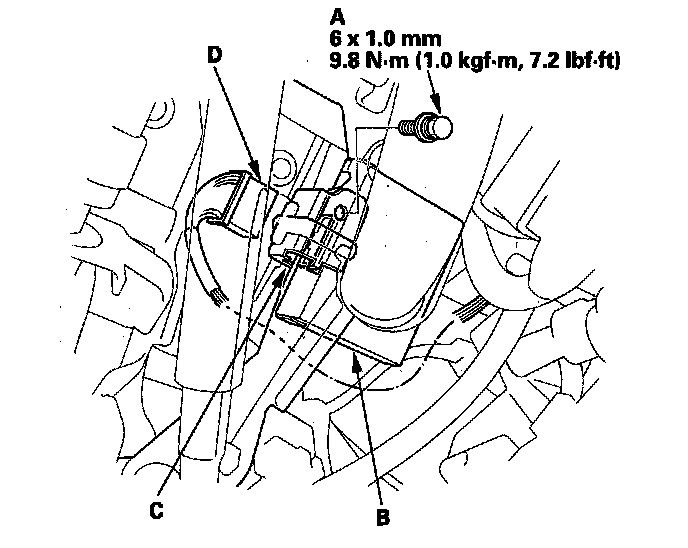 A
6 x 1.0 mm
9.8 N·m (1.0 kgf·m, 7.2 lbf·ft)

D

C

B