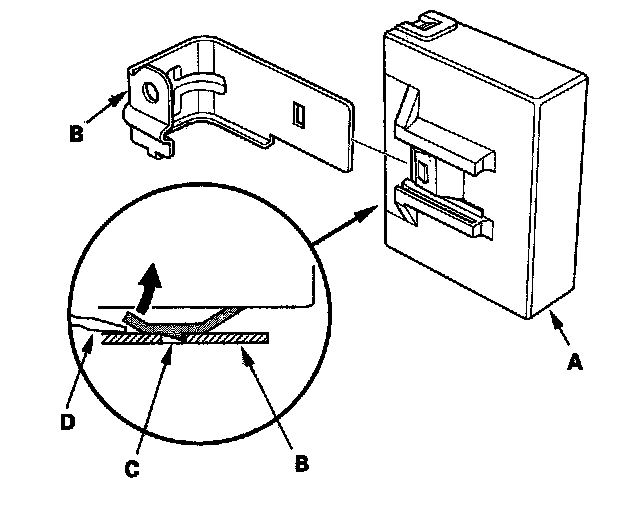 B
A
D
C
B