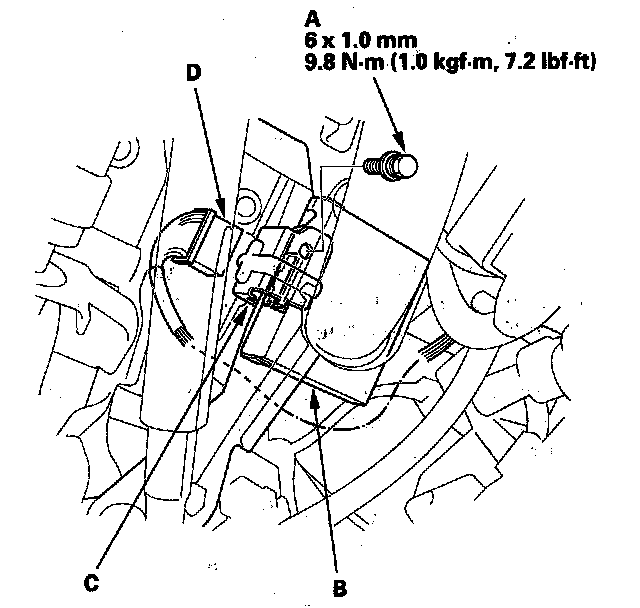 A
6 x 1.0 mm
9.8 N·m (1.0 kgf·m, 7.2 lbf·ft)

D

C

B