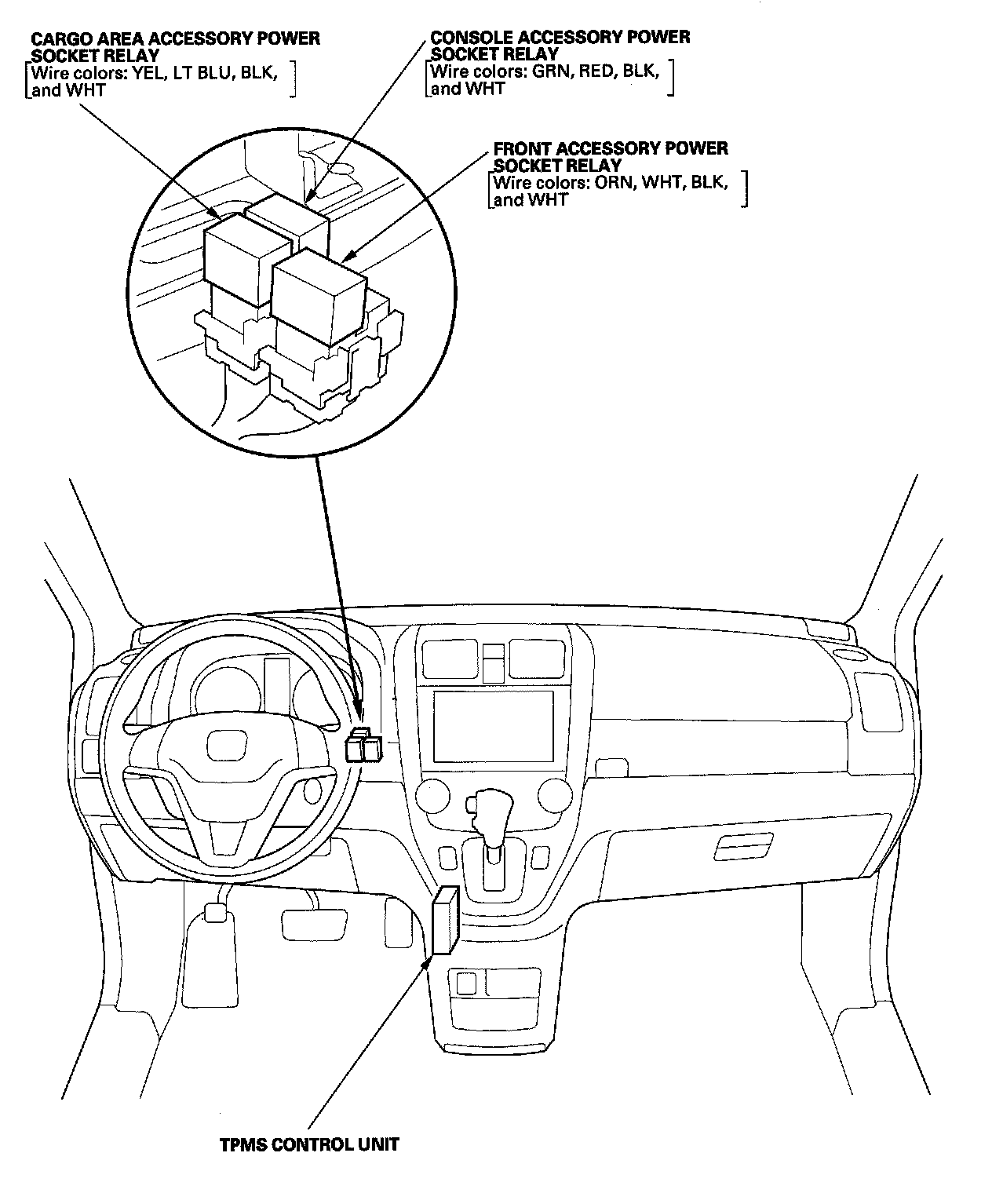 CARGO AREA ACCESSORY POWER SOCKET RELAY
[Wire colors: YEL, LT BLU, BLK, and WHT]

CONSOLE ACCESSORY POWER SOCKET RELAY
[Wire colors: GRN, RED, BLK, and WHT]

FRONT ACCESSORY POWER SOCKET RELAY
[Wire colors: ORN, WHT, BLK, and WHT]

TPMS CONTROL UNIT