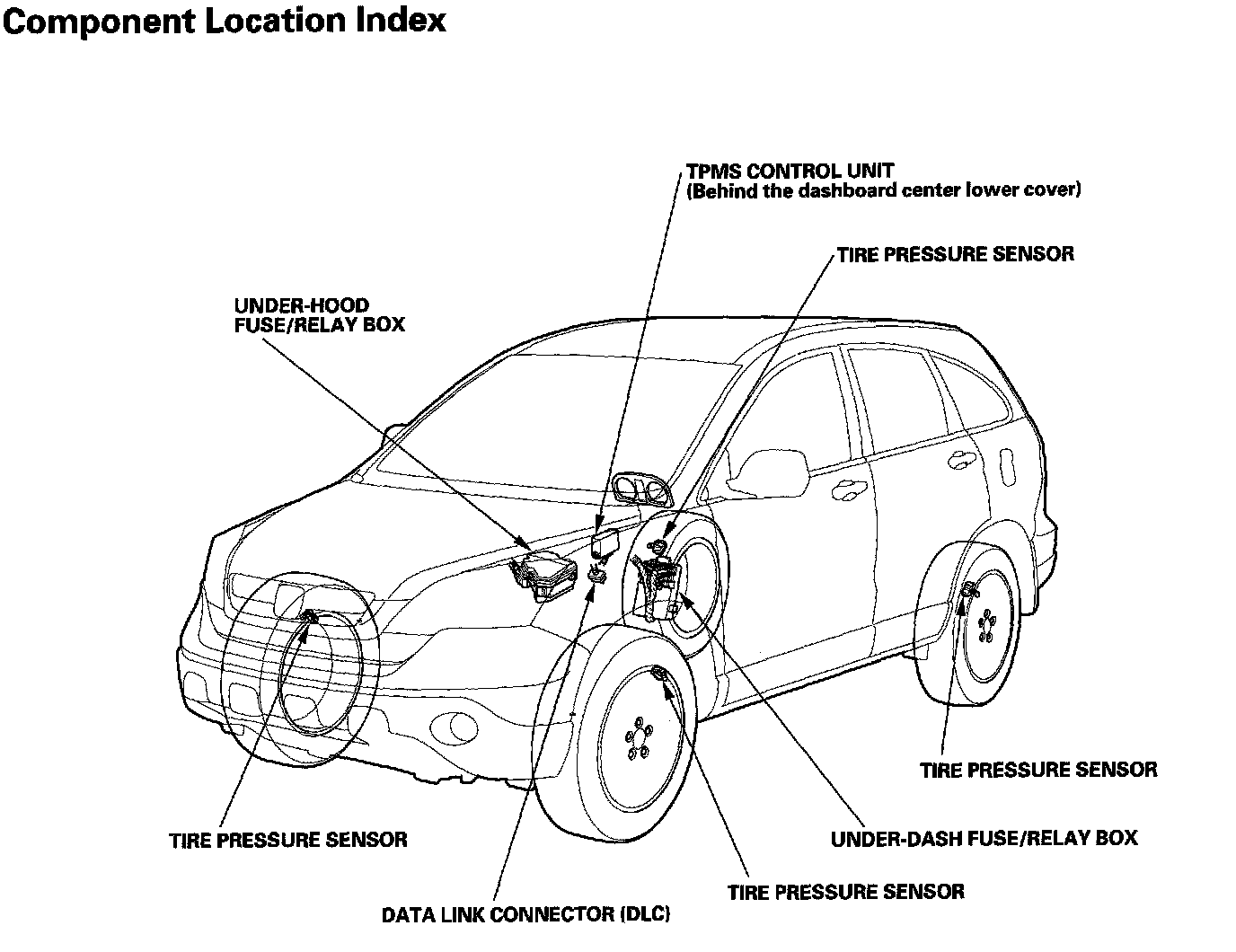 Component Location Index

TPMS CONTROL UNIT
(Behind the dashboard center lower cover)

TIRE PRESSURE SENSOR

UNDER-HOOD
FUSE/RELAY BOX

TIRE PRESSURE SENSOR

TIRE PRESSURE SENSOR

UNDER-DASH FUSE/RELAY BOX

TIRE PRESSURE SENSOR

DATA LINK CONNECTOR (DLC)