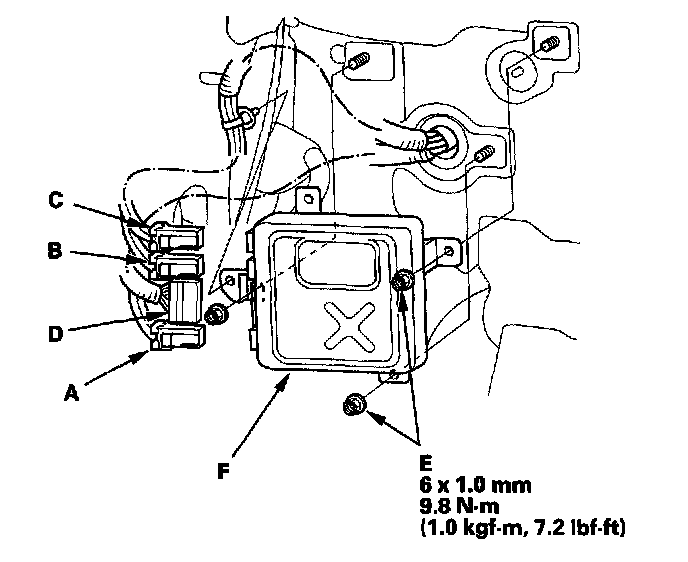 C
B
D
A
F
E
6 x 1.0 mm
9.8 N·m
(1.0 kgf·m, 7.2 lbf·ft)