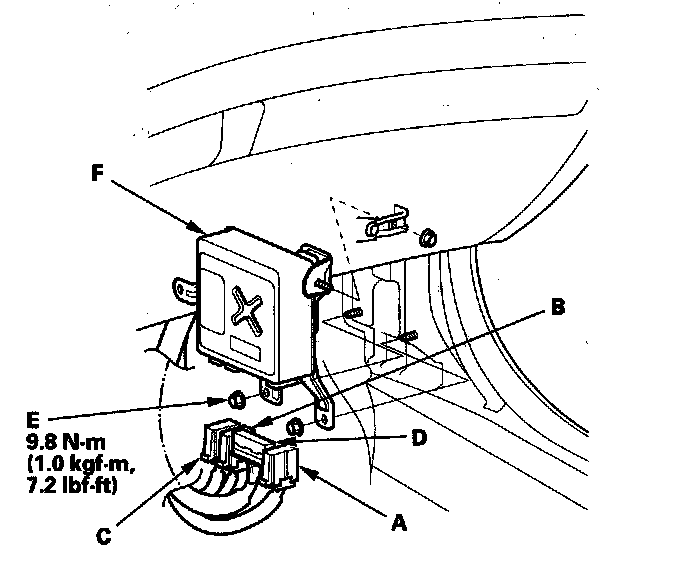 F

B

E
9.8 N·m
(1.0 kgf·m,
7.2 lbf·ft)

D

C

A