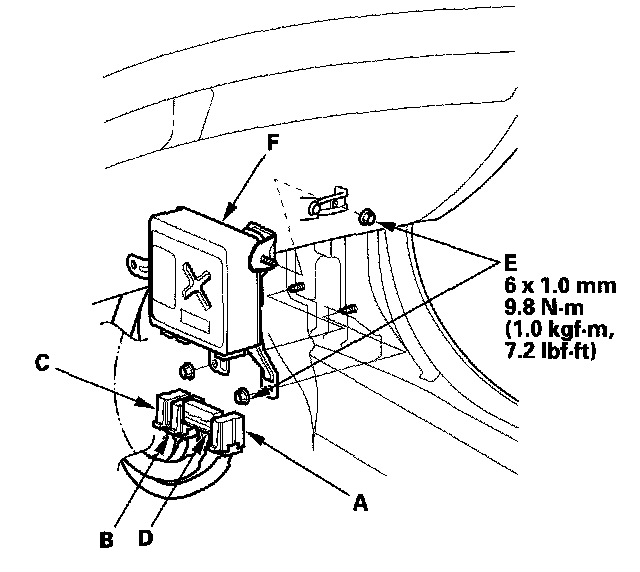 F

E
6 x 1.0 mm
9.8 N·m
(1.0 kgf·m,
7.2 lbf·ft)

C

A

B

D