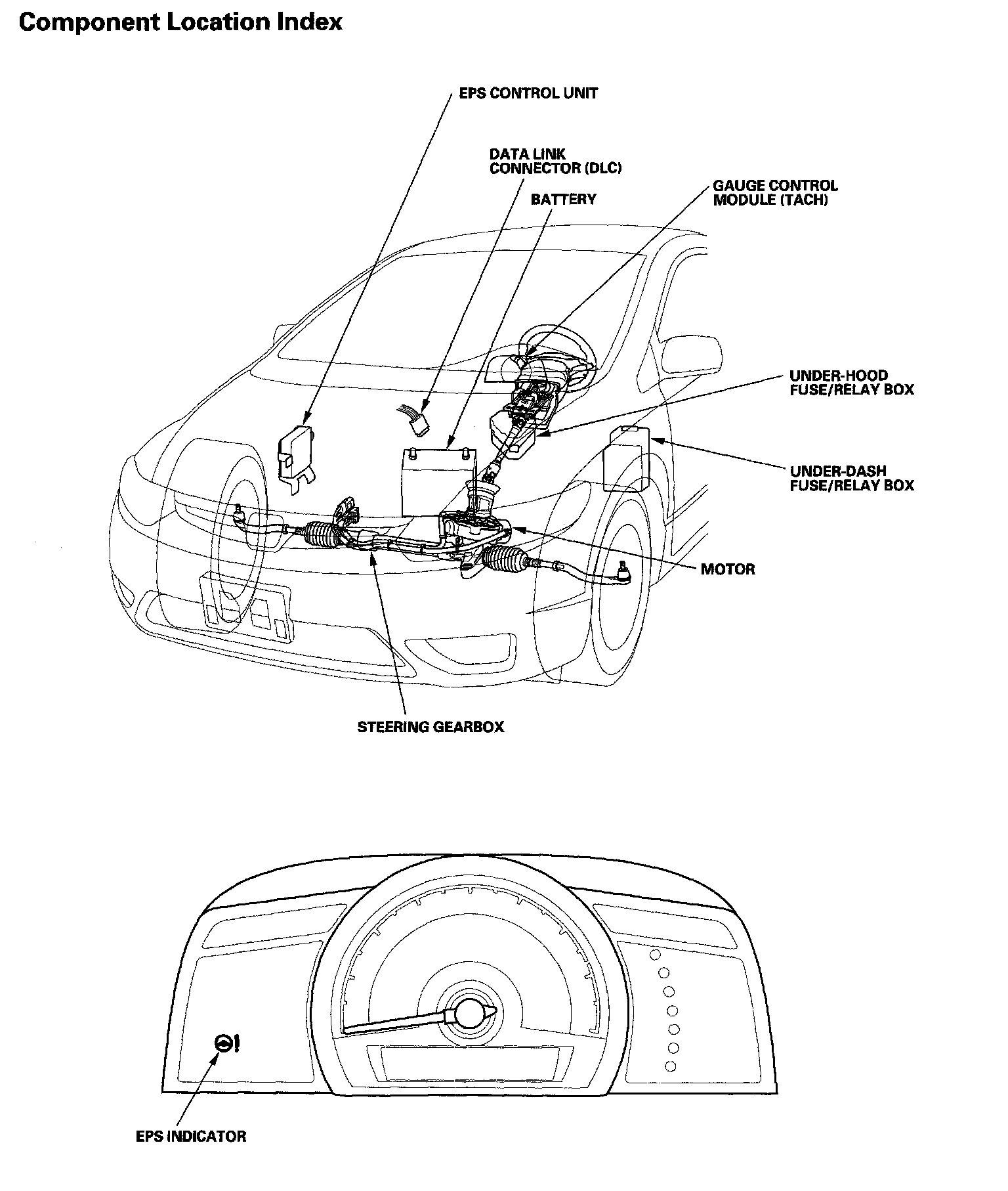 Component Location Index

EPS CONTROL UNIT

DATA LINK CONNECTOR (DLC)

BATTERY

GAUGE CONTROL MODULE (TACH)

UNDER-HOOD FUSE/RELAY BOX

UNDER-DASH FUSE/RELAY BOX

MOTOR

STEERING GEARBOX

EPS INDICATOR