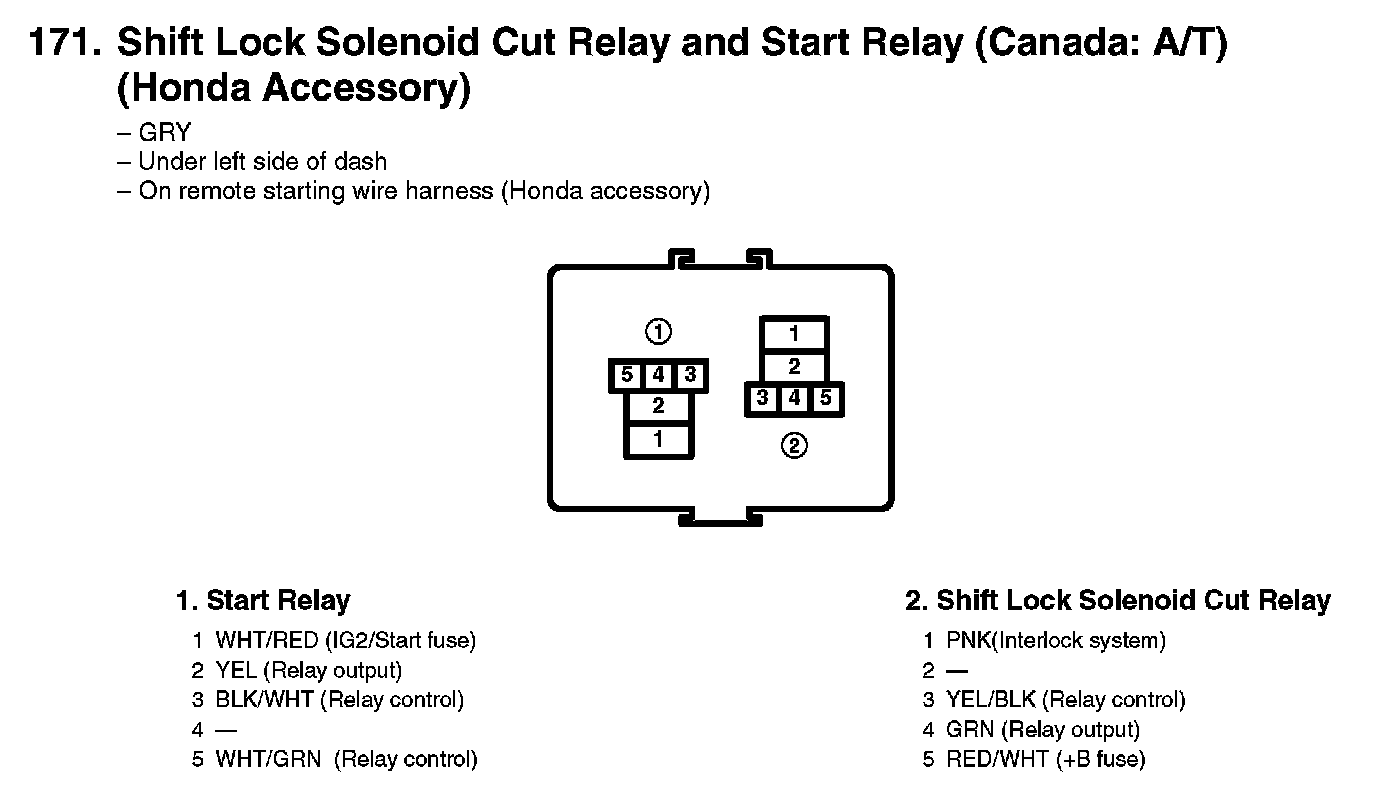 171. Shift Lock Solenoid Cut Relay and Start Relay (Canada: A/T) (Honda Accessory)

– GRY
– Under left side of dash
– On remote starting wire harness (Honda accessory)

①
5 4 3
2
1

1
2
3 4 5
②

1. Start Relay

1 WHT/RED (IG2/Start fuse)
2 YEL (Relay output)
3 BLK/WHT (Relay control)
4 —
5 WHT/GRN (Relay control)

2. Shift Lock Solenoid Cut Relay

1 PNK(Interlock system)
2 —
3 YEL/BLK (Relay control)
4 GRN (Relay output)
5 RED/WHT (+B fuse)