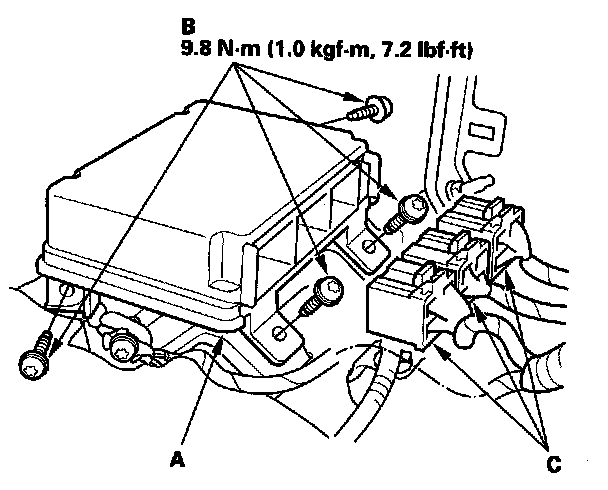 B
9.8 N·m (1.0 kgf·m, 7.2 lbf·ft)

A

C