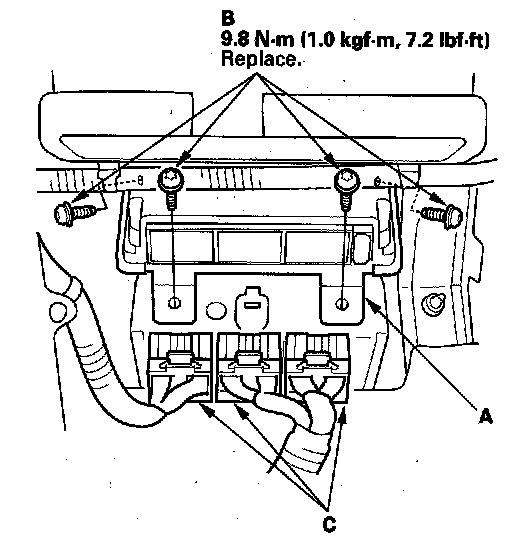 B
9.8 N·m (1.0 kgf·m, 7.2 lbf·ft)
Replace.

A

C