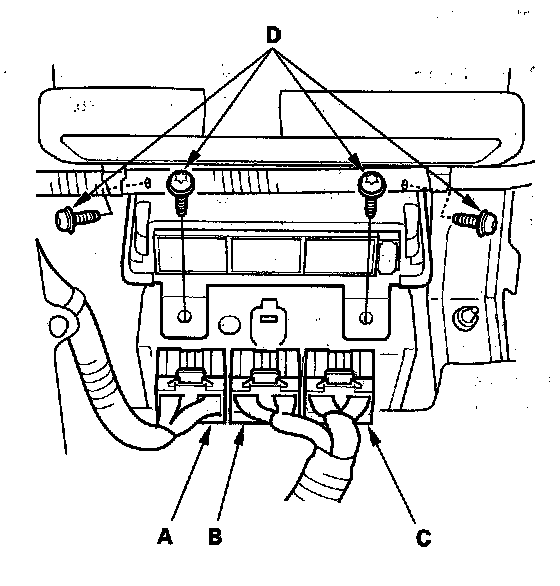 D

A B C