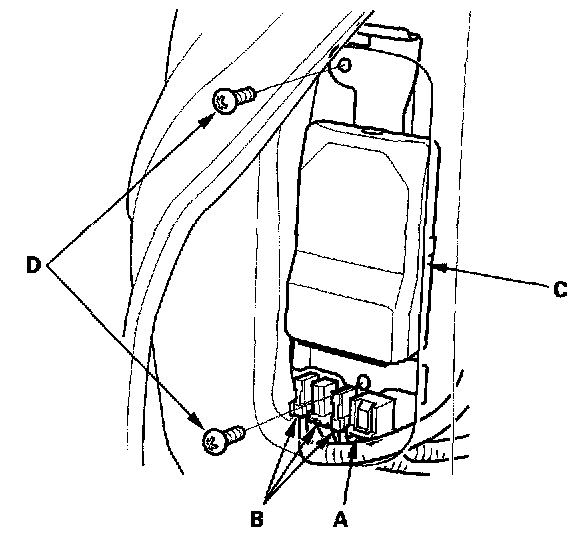 D
C
B
A