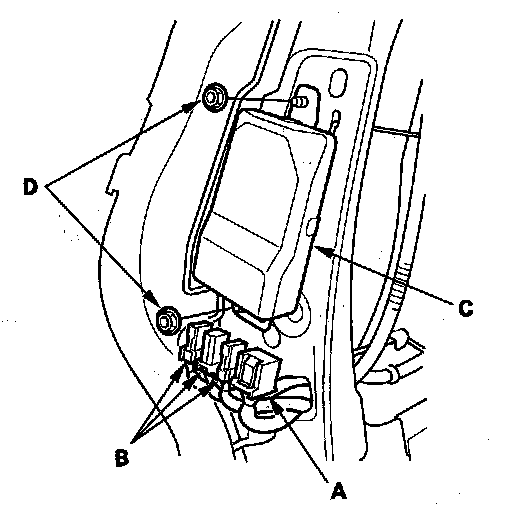 D
C
B
A