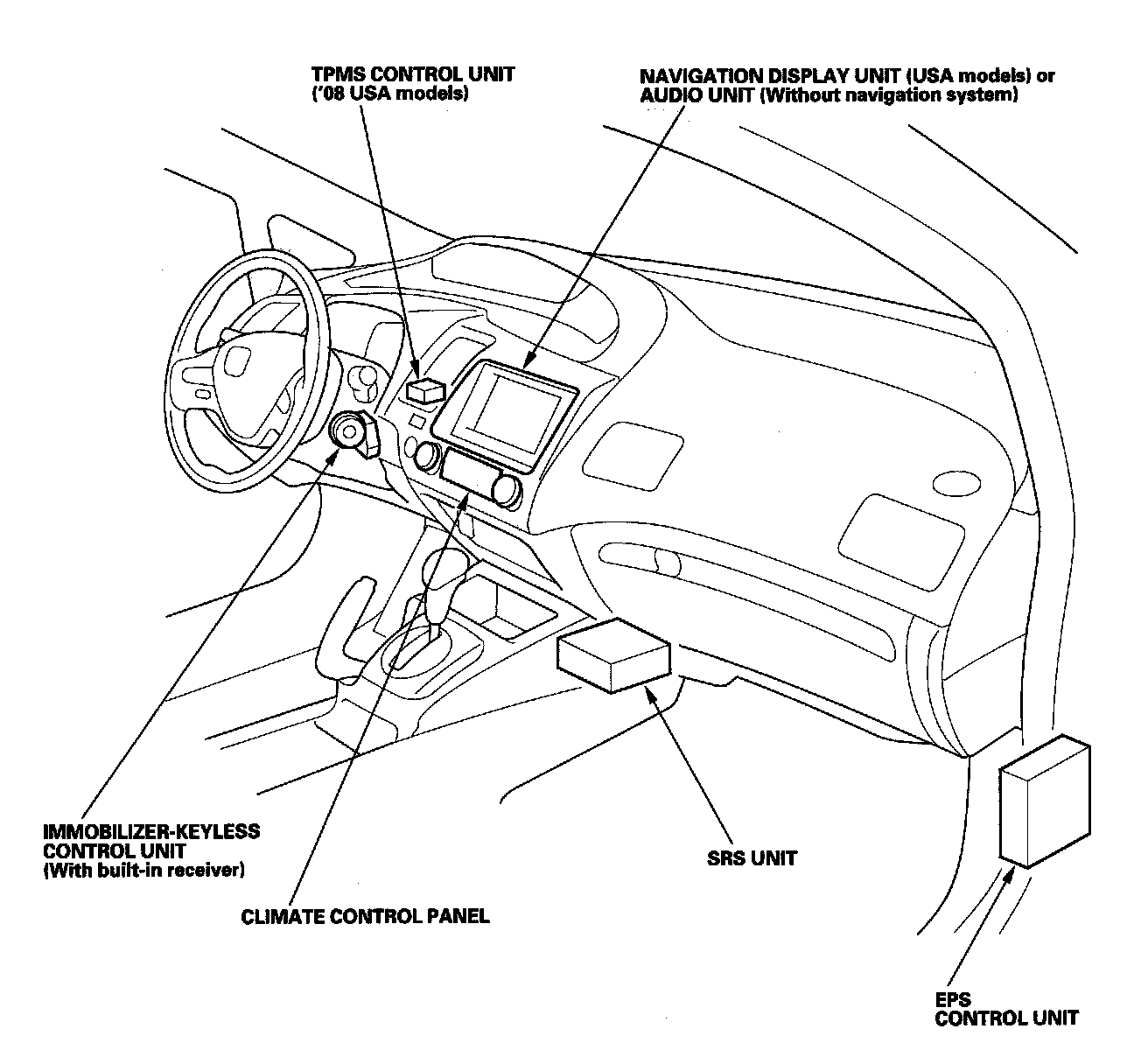 TPMS CONTROL UNIT
('08 USA models)

NAVIGATION DISPLAY UNIT (USA models) or
AUDIO UNIT (Without navigation system)

IMMOBILIZER-KEYLESS
CONTROL UNIT
(With built-in receiver)

CLIMATE CONTROL PANEL

SRS UNIT

EPS
CONTROL UNIT