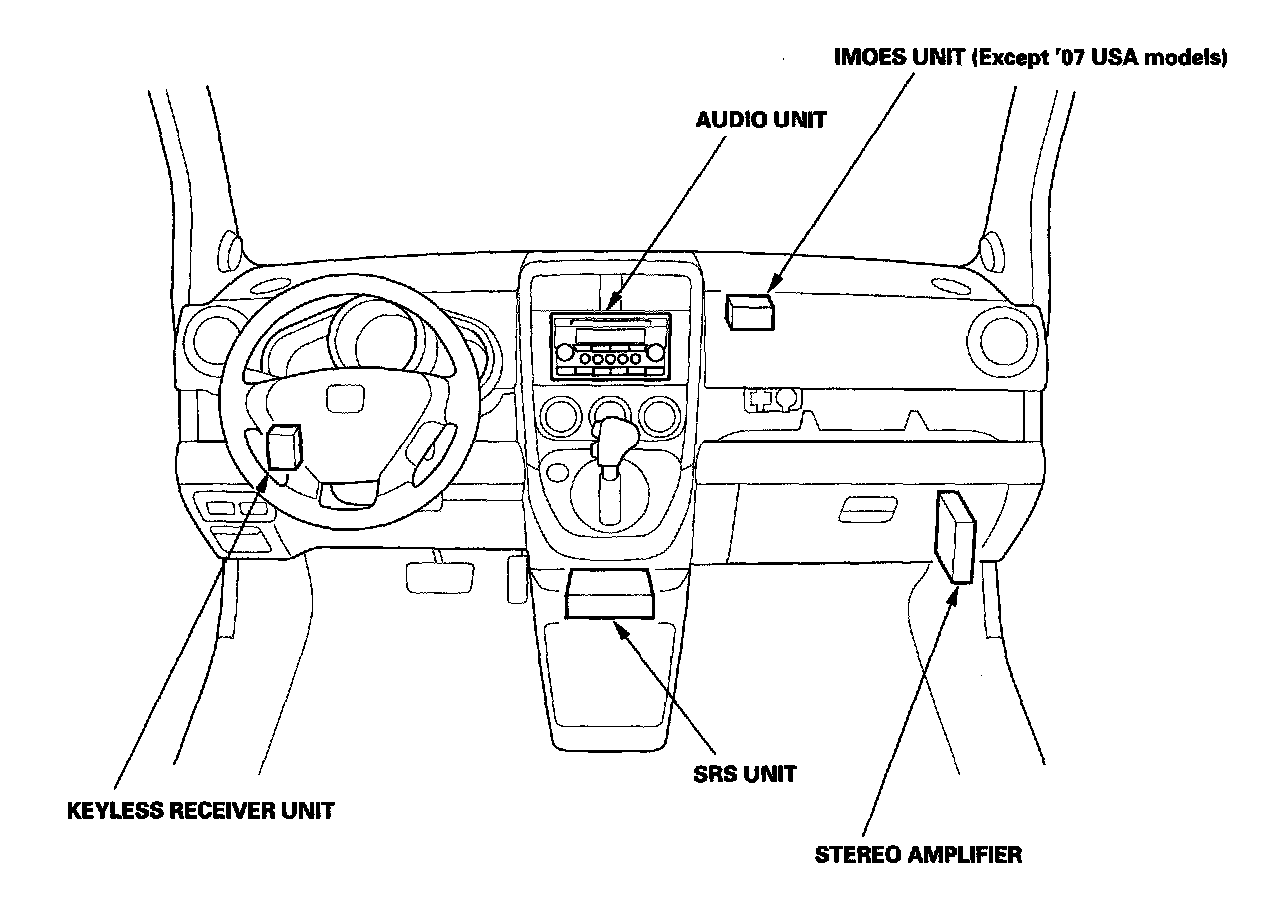 IMOES UNIT (Except '07 USA models)

AUDIO UNIT

SRS UNIT

KEYLESS RECEIVER UNIT

STEREO AMPLIFIER