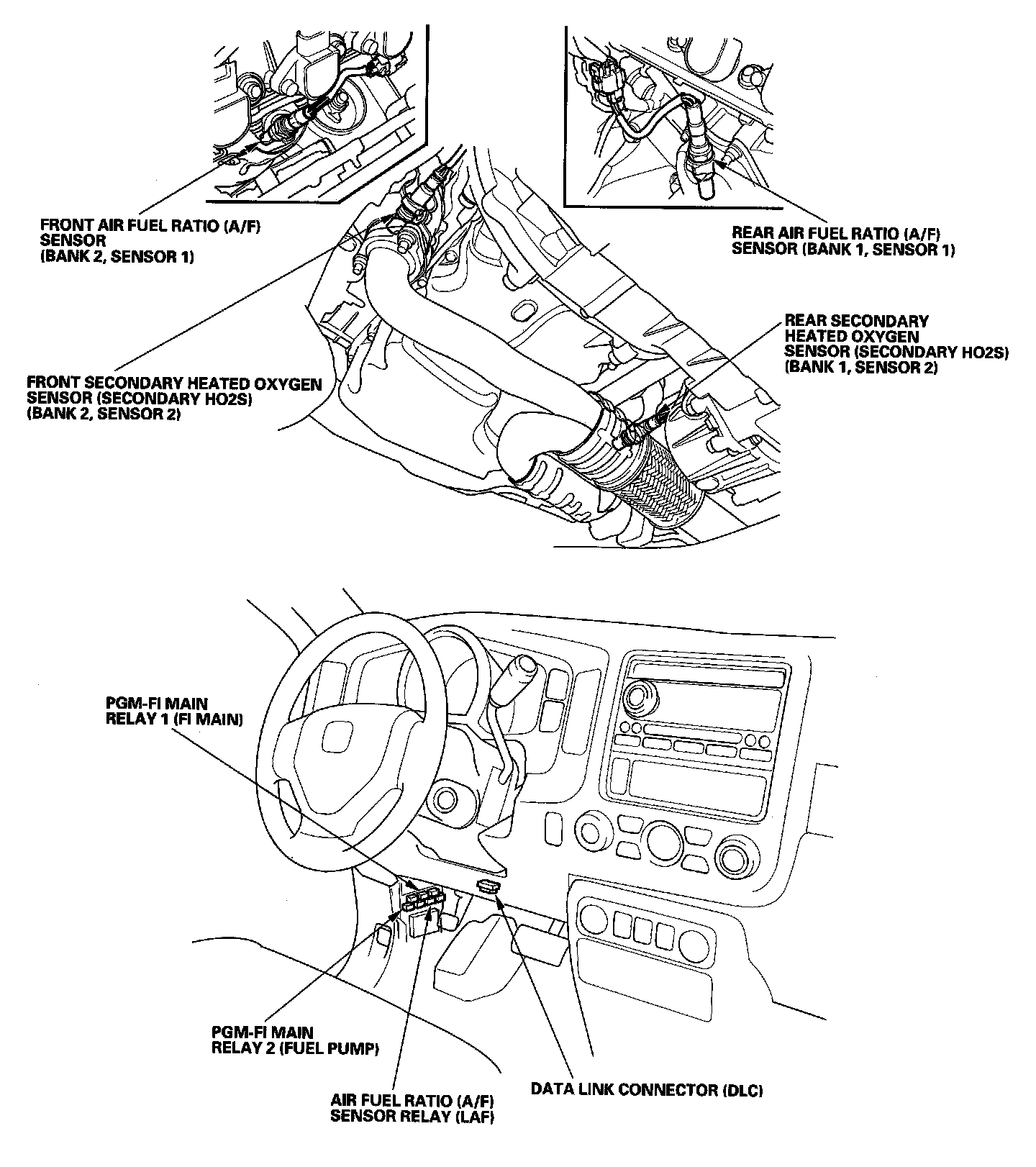 FRONT AIR FUEL RATIO (A/F) SENSOR (BANK 2, SENSOR 1)

REAR AIR FUEL RATIO (A/F) SENSOR (BANK 1, SENSOR 1)

REAR SECONDARY HEATED OXYGEN SENSOR (SECONDARY HO2S) (BANK 1, SENSOR 2)

FRONT SECONDARY HEATED OXYGEN SENSOR (SECONDARY HO2S) (BANK 2, SENSOR 2)

PGM-FI MAIN RELAY 1 (FI MAIN)

PGM-FI MAIN RELAY 2 (FUEL PUMP)

AIR FUEL RATIO (A/F) SENSOR RELAY (LAF)

DATA LINK CONNECTOR (DLC)