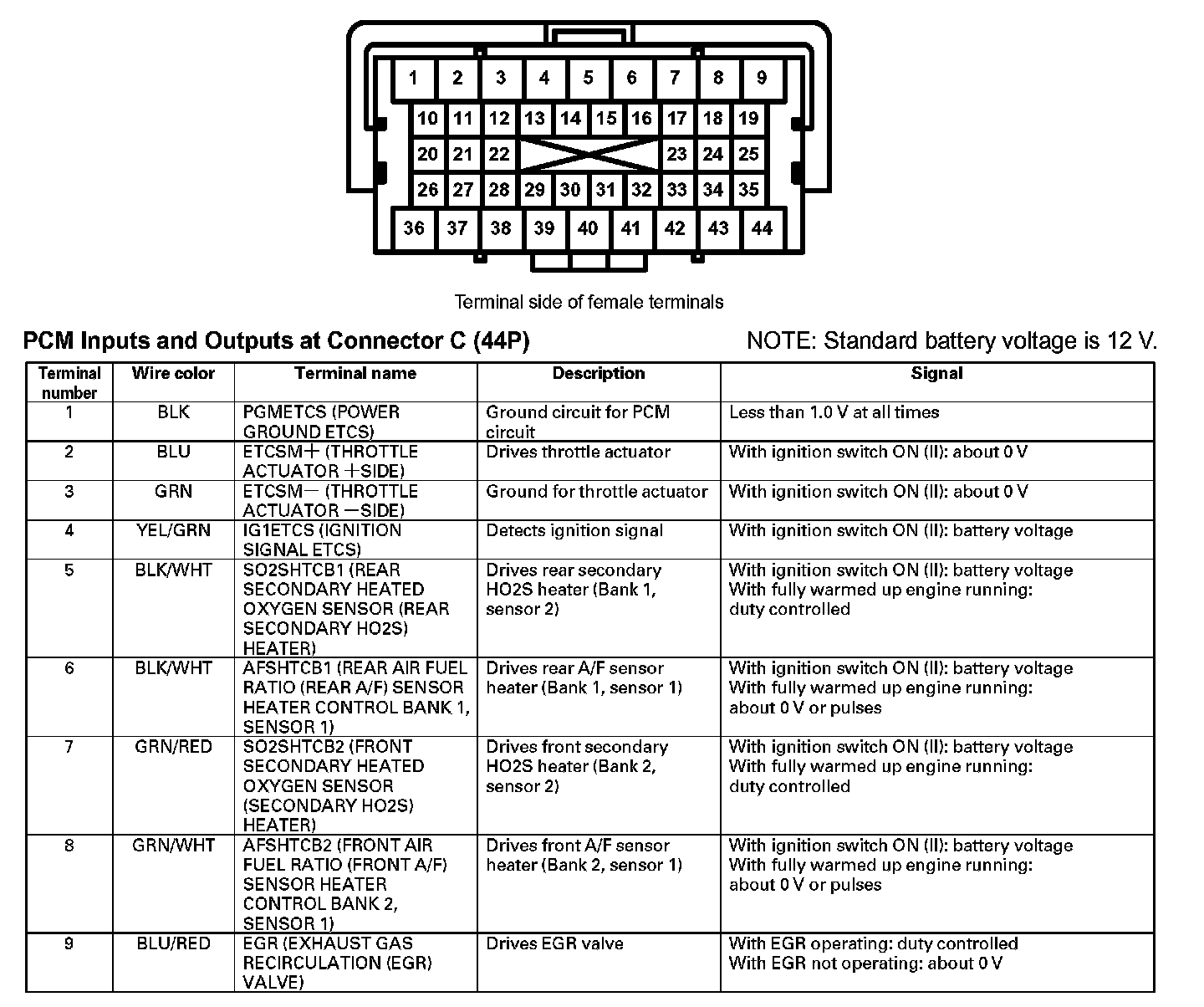 1 2 3 4 5 6 7 8 9
10 11 12 13 14 15 16 17 18 19
20 21 22 23 24 25
26 27 28 29 30 31 32 33 34 35
36 37 38 39 40 41 42 43 44

Terminal side of female terminals

PCM Inputs and Outputs at Connector C (44P)

NOTE: Standard battery voltage is 12 V.

| Terminal number | Wire color | Terminal name | Description | Signal |
|---|---|---|---|---|
| 1 | BLK | PGMETCS (POWER GROUND ETCS) | Ground circuit for PCM circuit | Less than 1.0 V at all times |
| 2 | BLU | ETCSM+ (THROTTLE ACTUATOR +SIDE) | Drives throttle actuator | With ignition switch ON (II): about 0 V |
| 3 | GRN | ETCSM− (THROTTLE ACTUATOR −SIDE) | Ground for throttle actuator | With ignition switch ON (II): about 0 V |
| 4 | YEL/GRN | IG1ETCS (IGNITION SIGNAL ETCS) | Detects ignition signal | With ignition switch ON (II): battery voltage |
| 5 | BLK/WHT | SO2SHTCB1 (REAR SECONDARY HEATED OXYGEN SENSOR (REAR SECONDARY HO2S) HEATER) | Drives rear secondary HO2S heater (Bank 1, sensor 2) | With ignition switch ON (II): battery voltage With fully warmed up engine running: duty controlled |
| 6 | BLK/WHT | AFSHTCB1 (REAR AIR FUEL RATIO (REAR A/F) SENSOR HEATER CONTROL BANK 1, SENSOR 1) | Drives rear A/F sensor heater (Bank 1, sensor 1) | With ignition switch ON (II): battery voltage With fully warmed up engine running: about 0 V or pulses |
| 7 | GRN/RED | SO2SHTCB2 (FRONT SECONDARY HEATED OXYGEN SENSOR (SECONDARY HO2S) HEATER) | Drives front secondary HO2S heater (Bank 2, sensor 2) | With ignition switch ON (II): battery voltage With fully warmed up engine running: duty controlled |
| 8 | GRN/WHT | AFSHTCB2 (FRONT AIR FUEL RATIO (FRONT A/F) SENSOR HEATER CONTROL BANK 2, SENSOR 1) | Drives front A/F sensor heater (Bank 2, sensor 1) | With ignition switch ON (II): battery voltage With fully warmed up engine running: about 0 V or pulses |
| 9 | BLU/RED | EGR (EXHAUST GAS RECIRCULATION (EGR) VALVE) | Drives EGR valve | With EGR operating: duty controlled With EGR not operating: about 0 V |