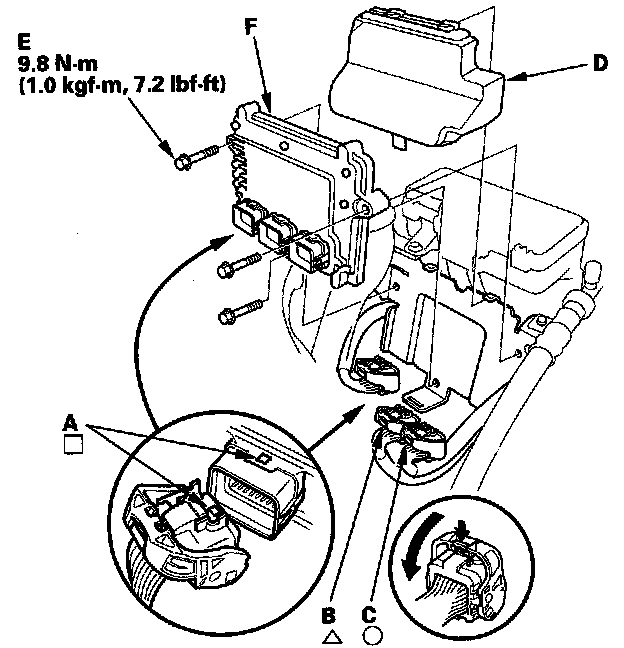 E
9.8 N·m
(1.0 kgf·m, 7.2 lbf·ft)

F

D

A
□

B
△

C
○