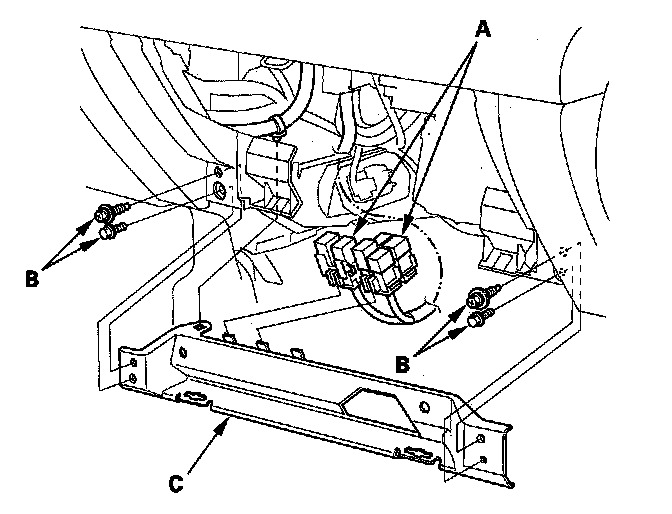 A
B
B
C