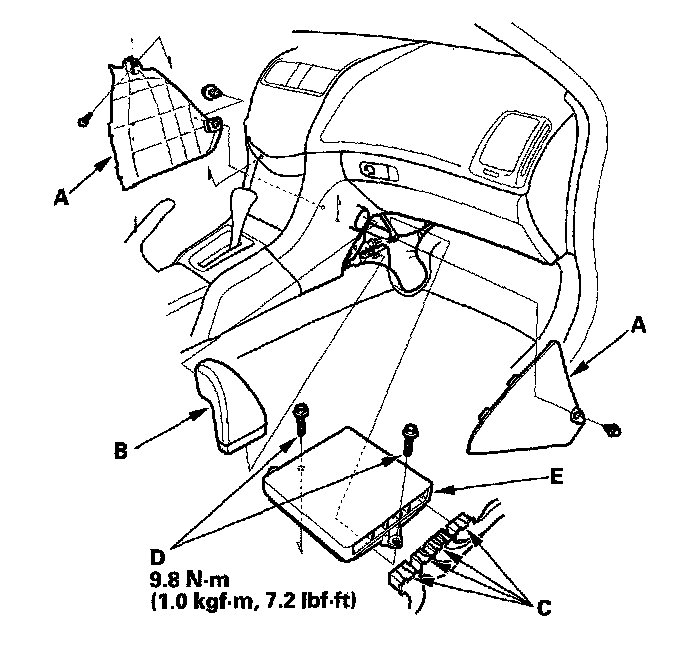 A

A

B

E

D
9.8 N·m
(1.0 kgf·m, 7.2 lbf·ft)

C