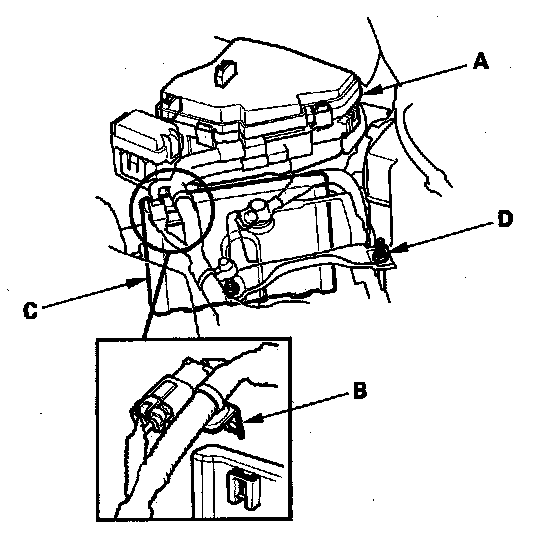 A
D
C
B