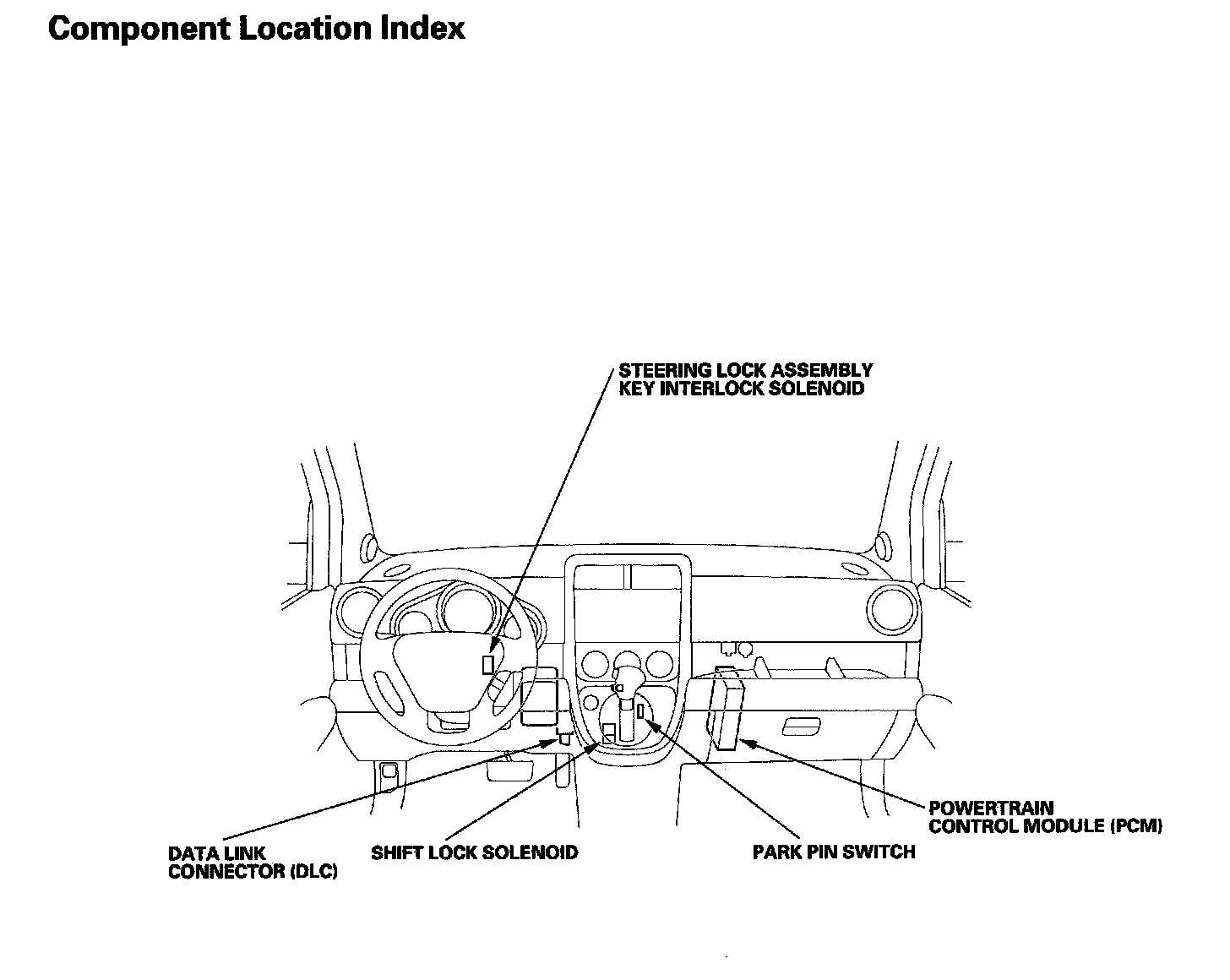 Component Location Index

STEERING LOCK ASSEMBLY
KEY INTERLOCK SOLENOID

POWERTRAIN
CONTROL MODULE (PCM)

DATA LINK
CONNECTOR (DLC)

SHIFT LOCK SOLENOID

PARK PIN SWITCH