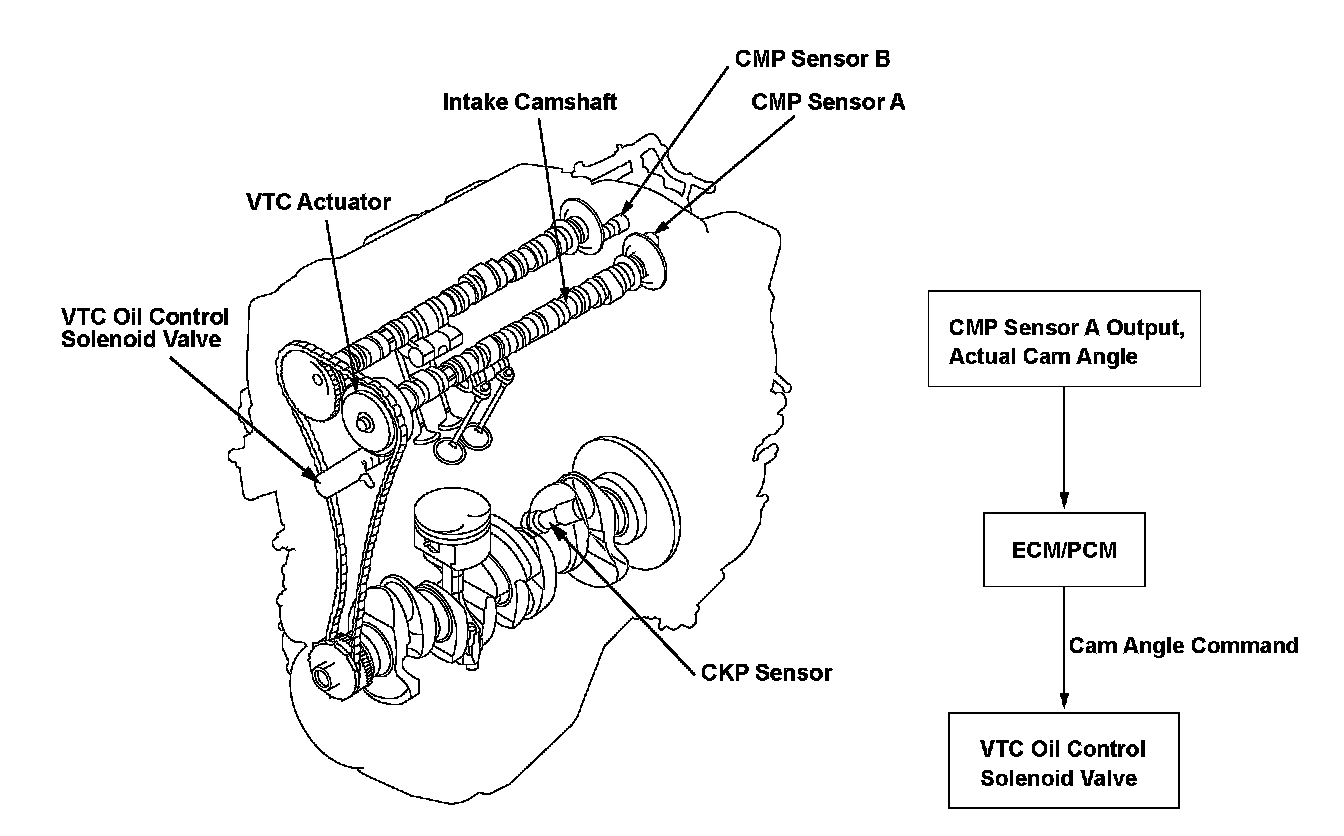 CMP Sensor B

Intake Camshaft

CMP Sensor A

VTC Actuator

VTC Oil Control Solenoid Valve

CKP Sensor

CMP Sensor A Output, Actual Cam Angle

ECM/PCM

Cam Angle Command

VTC Oil Control Solenoid Valve