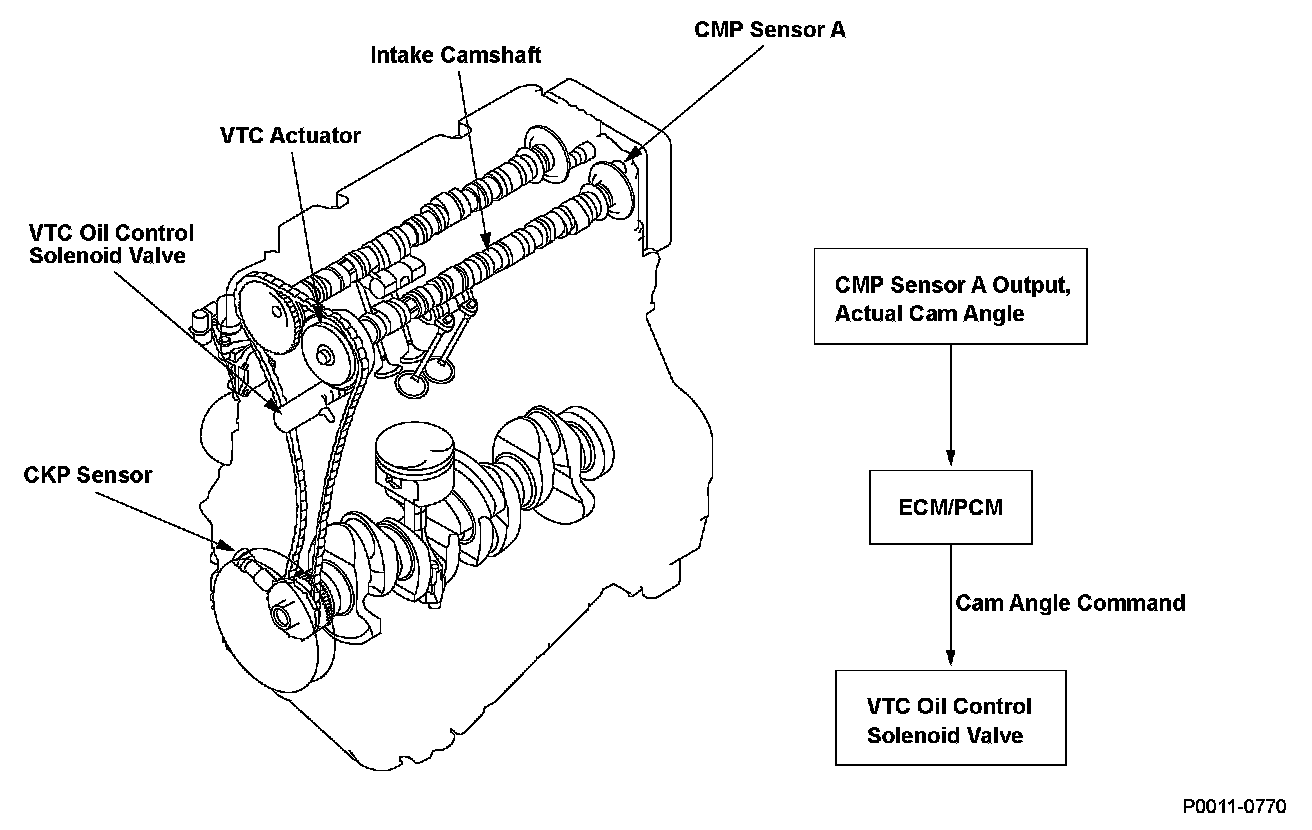 CMP Sensor A

Intake Camshaft

VTC Actuator

VTC Oil Control Solenoid Valve

CKP Sensor

CMP Sensor A Output, Actual Cam Angle

ECM/PCM

Cam Angle Command

VTC Oil Control Solenoid Valve

P0011-0770