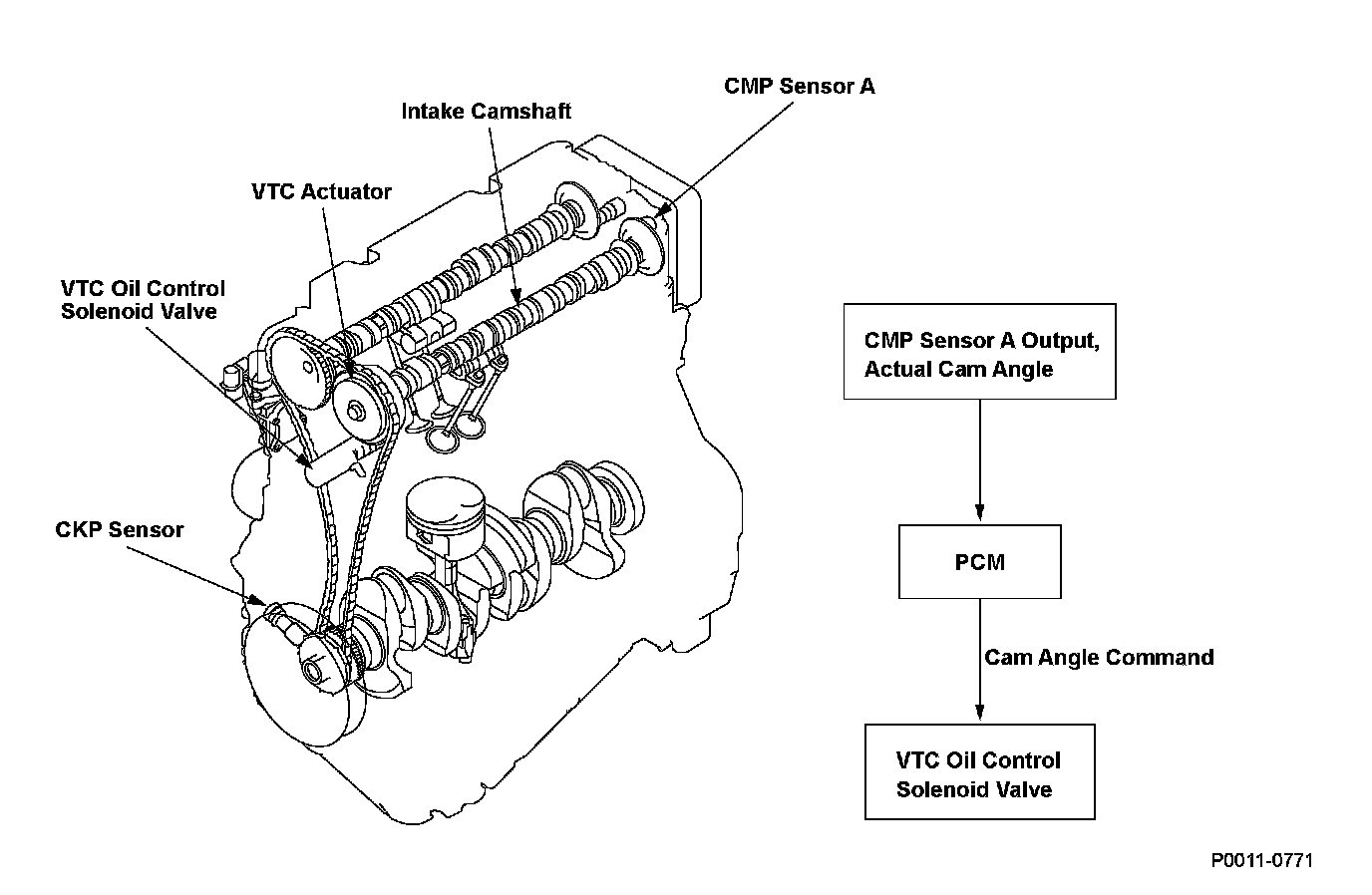 CMP Sensor A

Intake Camshaft

VTC Actuator

VTC Oil Control Solenoid Valve

CKP Sensor

CMP Sensor A Output, Actual Cam Angle

PCM

Cam Angle Command

VTC Oil Control Solenoid Valve

P0011-0771