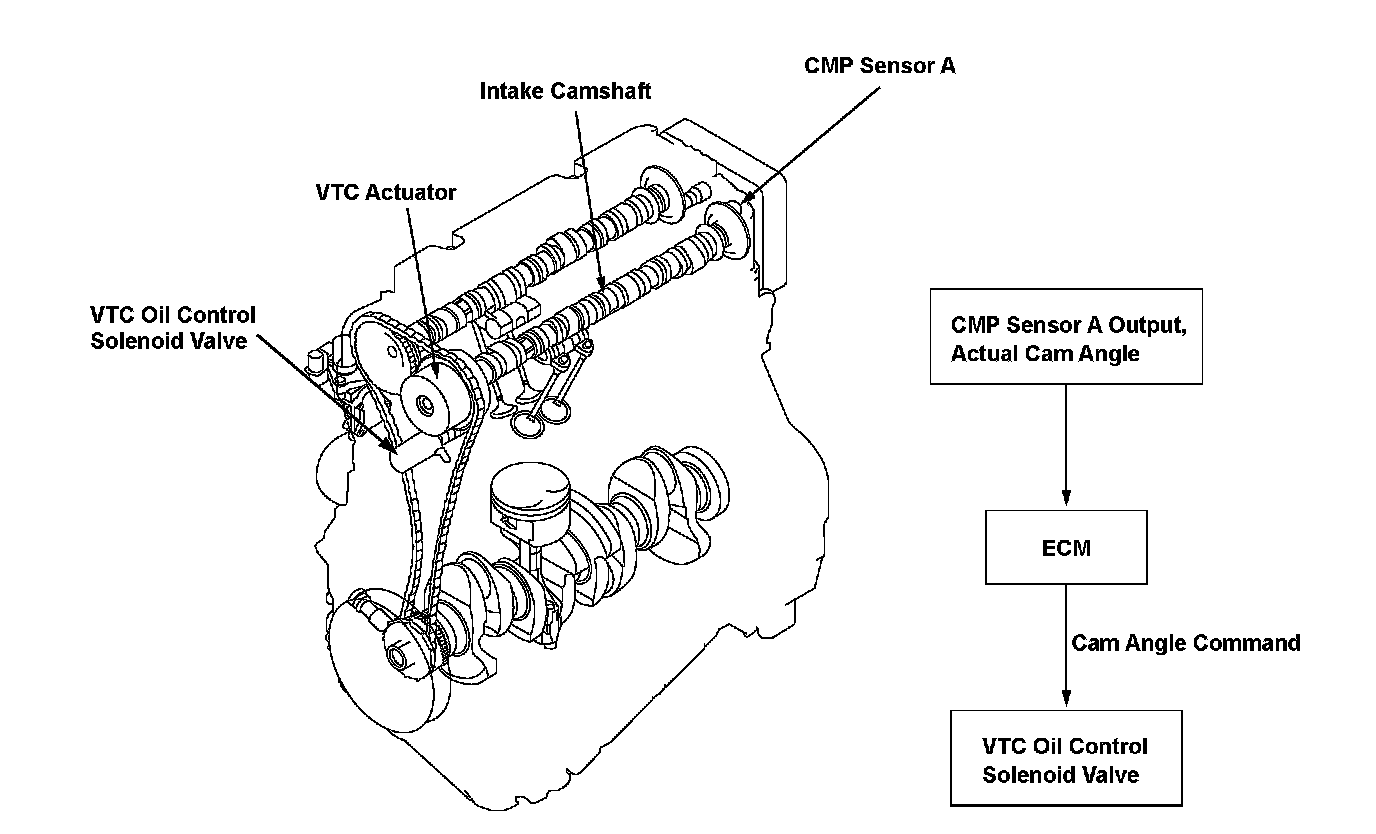 CMP Sensor A

Intake Camshaft

VTC Actuator

VTC Oil Control Solenoid Valve

CMP Sensor A Output, Actual Cam Angle

ECM

Cam Angle Command

VTC Oil Control Solenoid Valve