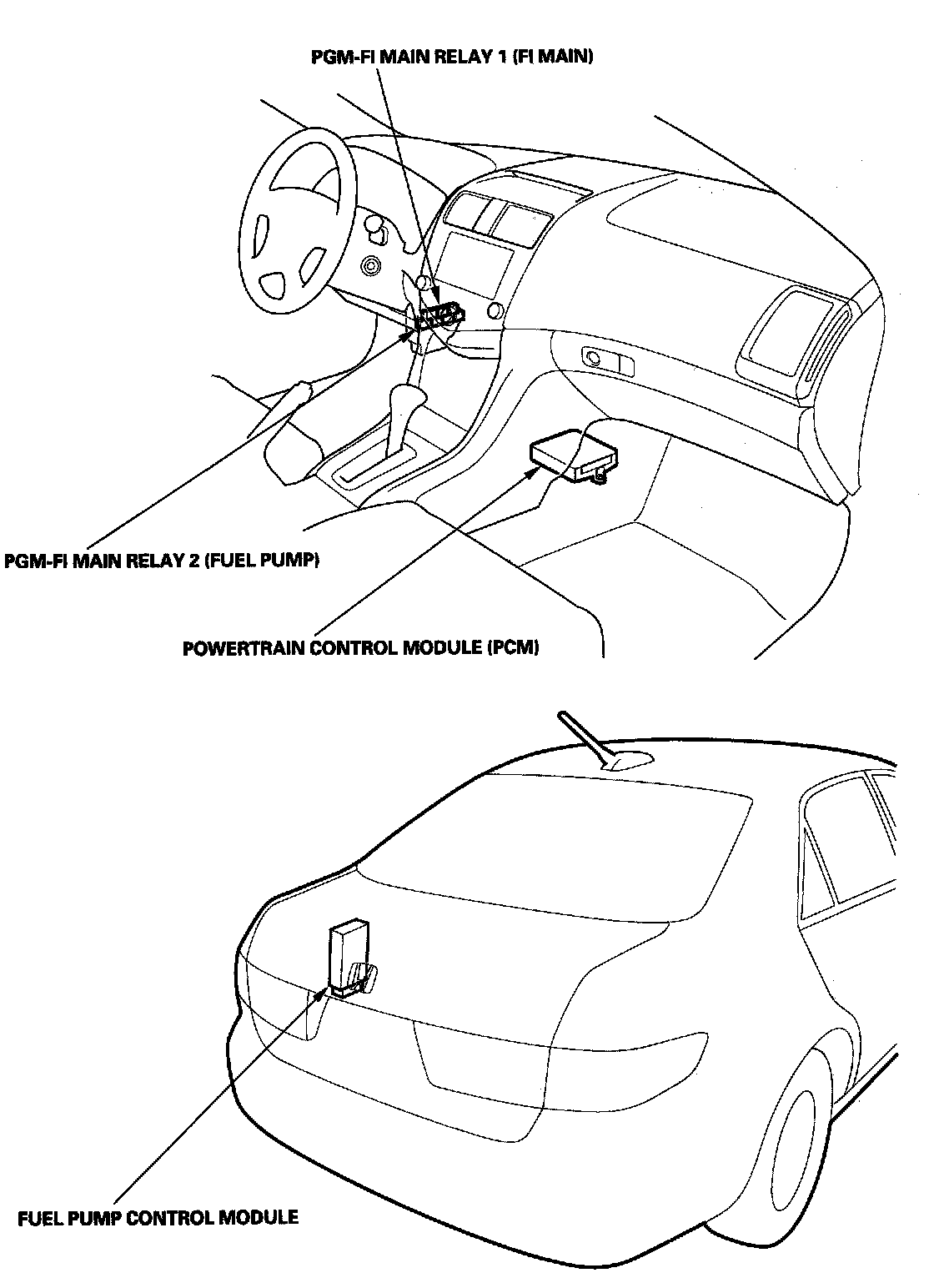 PGM-FI MAIN RELAY 1 (FI MAIN)

PGM-FI MAIN RELAY 2 (FUEL PUMP)

POWERTRAIN CONTROL MODULE (PCM)

FUEL PUMP CONTROL MODULE