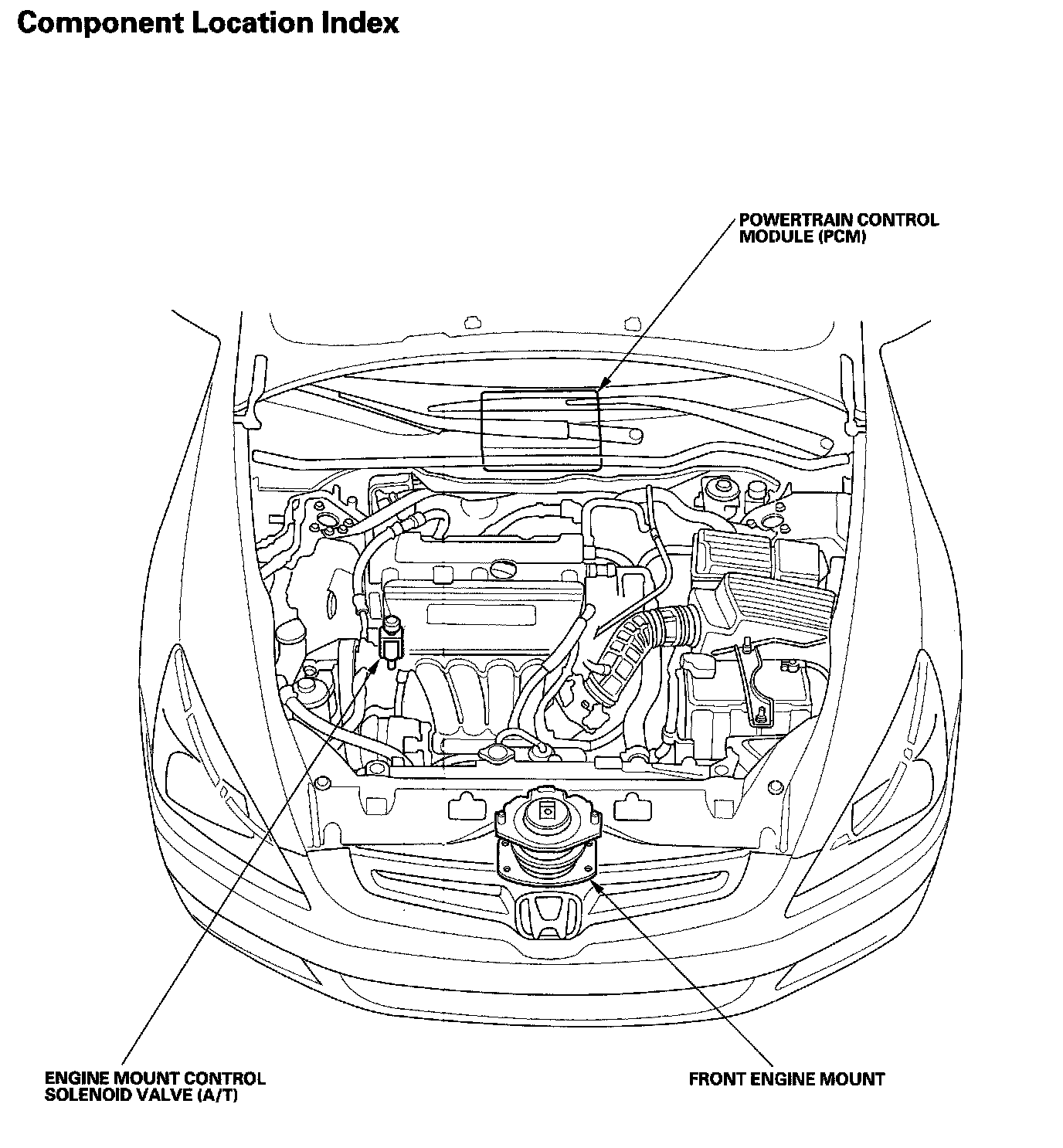 Component Location Index

POWERTRAIN CONTROL MODULE (PCM)

ENGINE MOUNT CONTROL SOLENOID VALVE (A/T)

FRONT ENGINE MOUNT