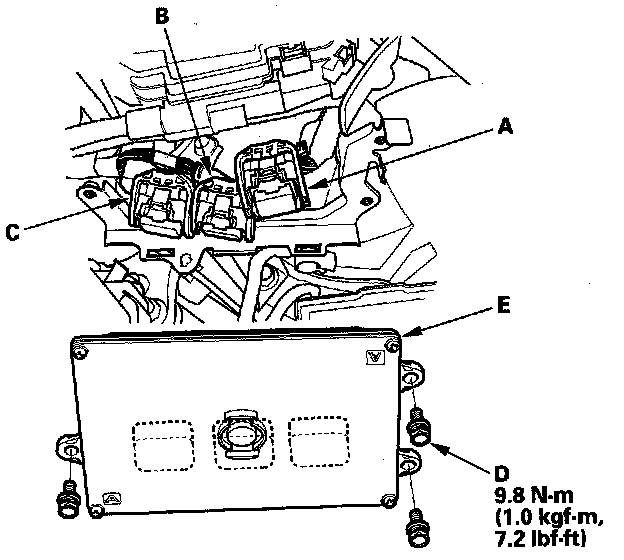 B

A

C

E

D
9.8 N·m
(1.0 kgf·m,
7.2 lbf·ft)