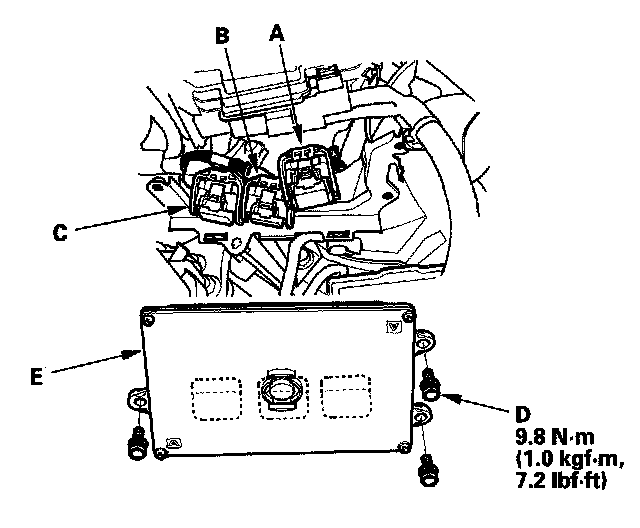 B
A
C
E
D
9.8 N·m
(1.0 kgf·m,
7.2 lbf·ft)