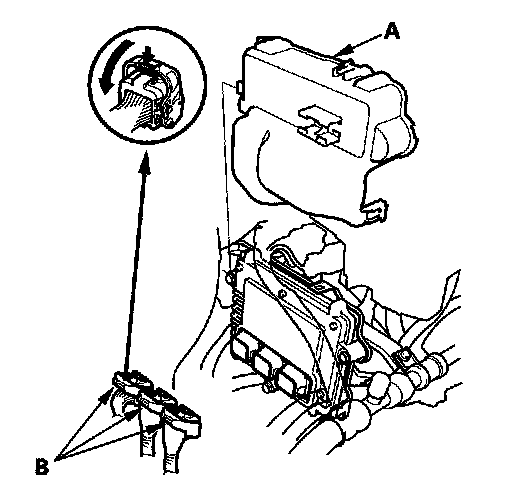 A

B