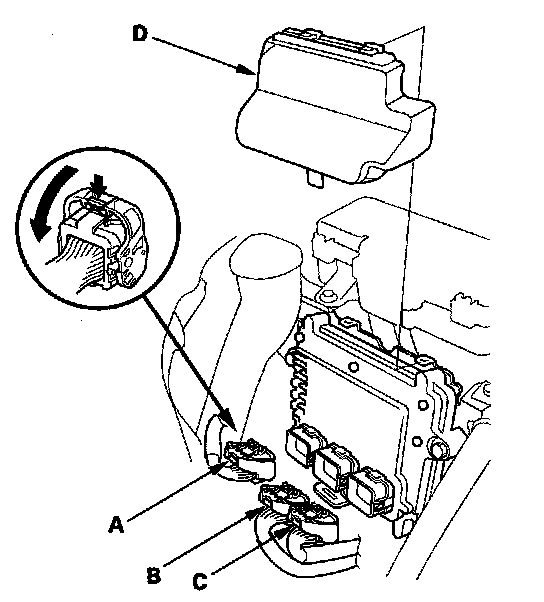 D

A

B

C