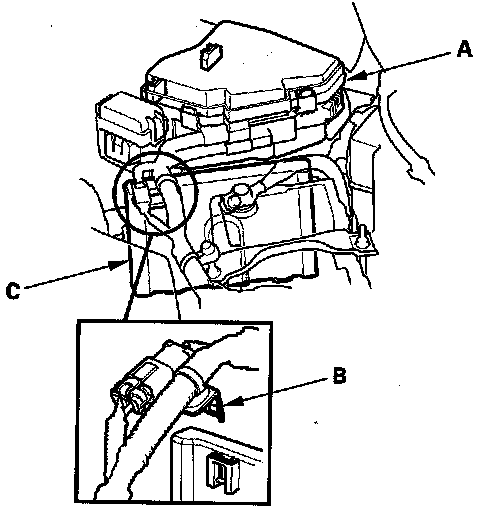 A
C
B