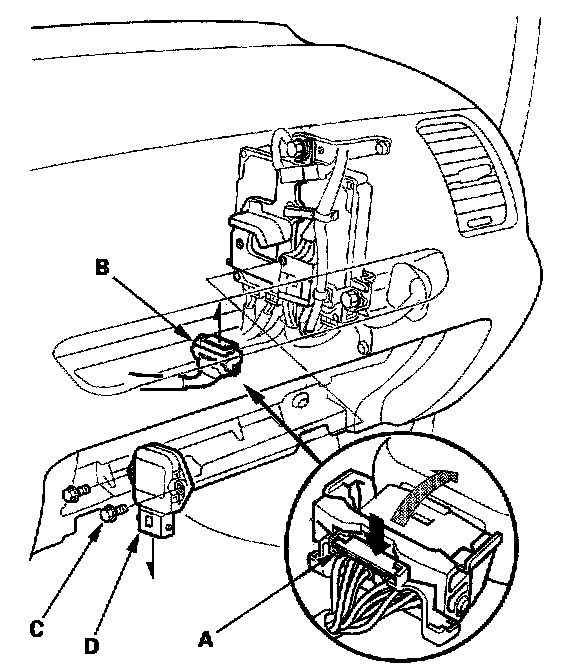 B

C

D

A