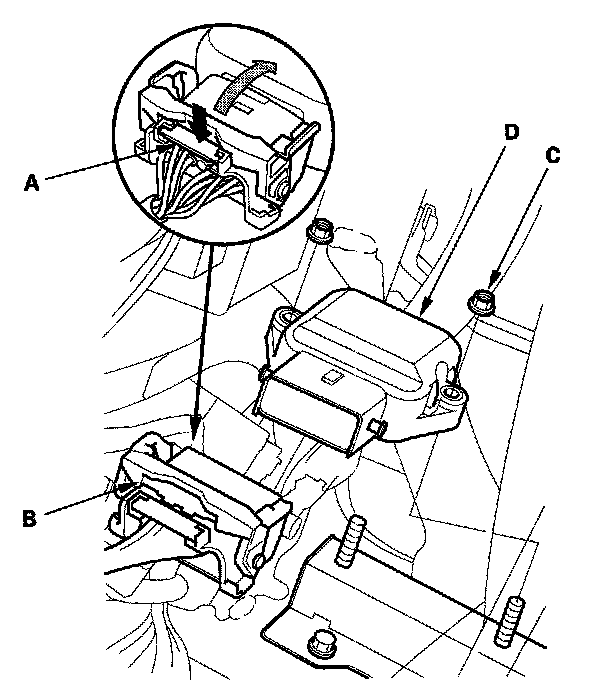 A
D
C
B