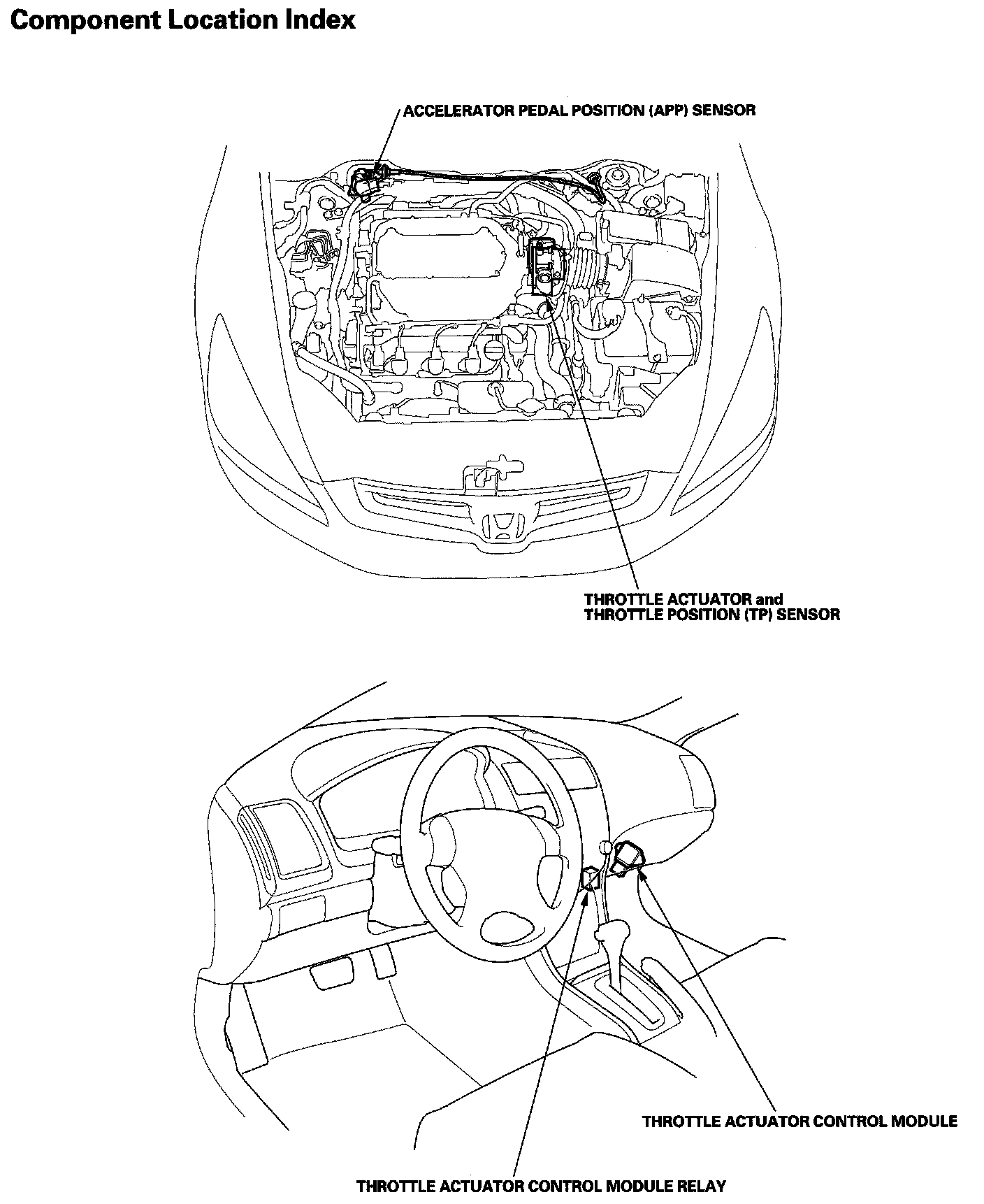 Component Location Index

ACCELERATOR PEDAL POSITION (APP) SENSOR

THROTTLE ACTUATOR and THROTTLE POSITION (TP) SENSOR

THROTTLE ACTUATOR CONTROL MODULE

THROTTLE ACTUATOR CONTROL MODULE RELAY