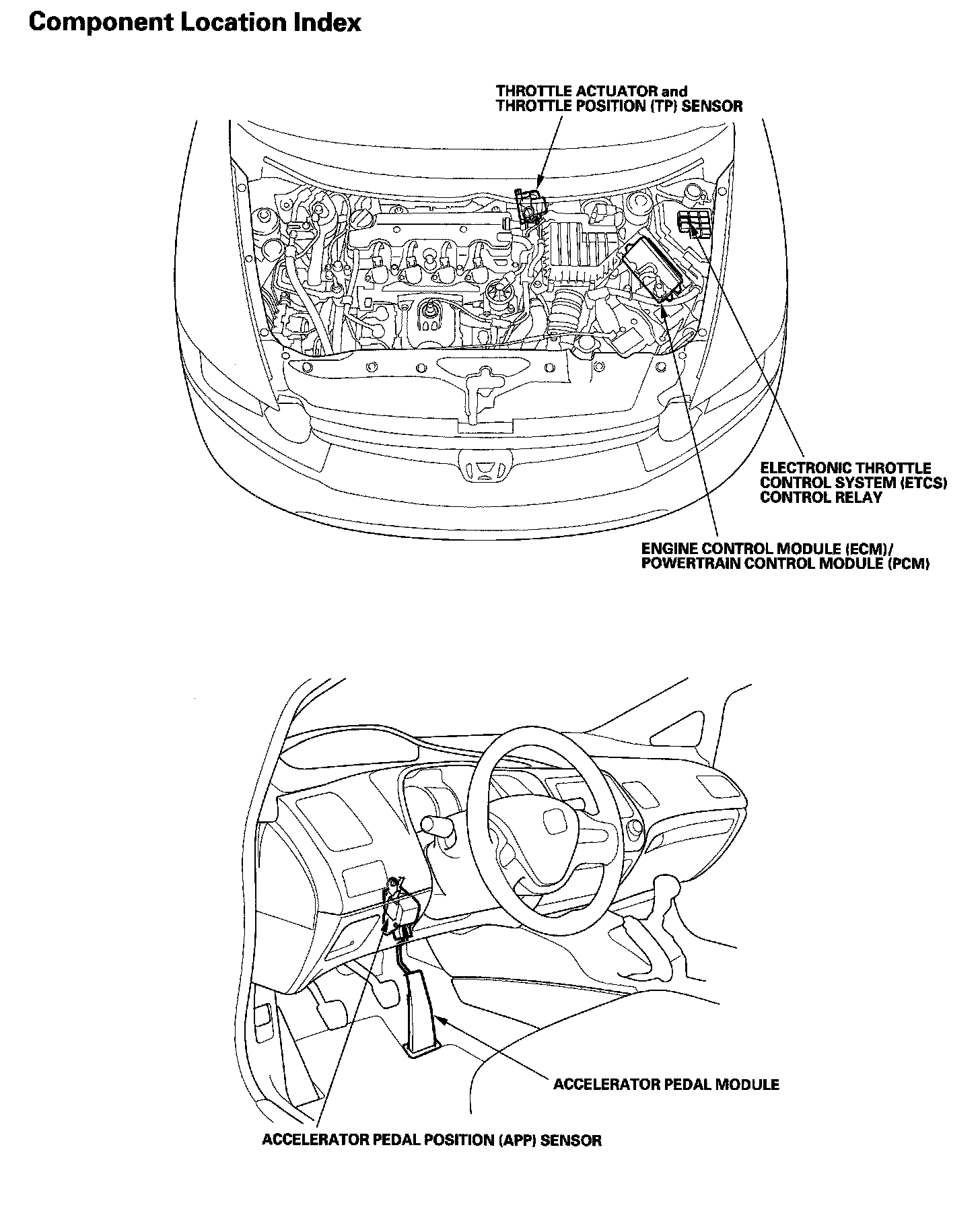 Component Location Index

THROTTLE ACTUATOR and
THROTTLE POSITION (TP) SENSOR

ELECTRONIC THROTTLE
CONTROL SYSTEM (ETCS)
CONTROL RELAY

ENGINE CONTROL MODULE (ECM)/
POWERTRAIN CONTROL MODULE (PCM)

ACCELERATOR PEDAL MODULE

ACCELERATOR PEDAL POSITION (APP) SENSOR