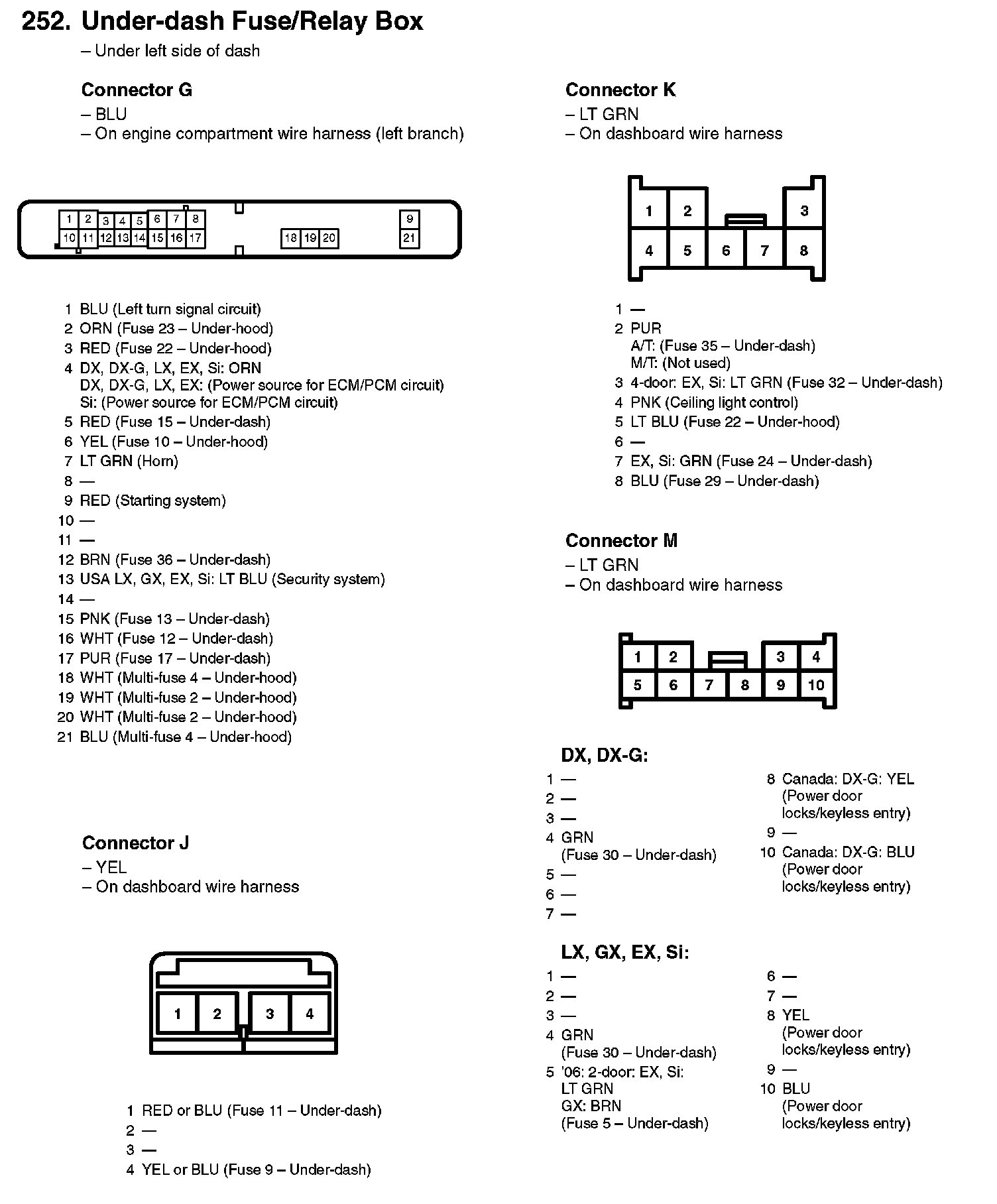 252. Under-dash Fuse/Relay Box
– Under left side of dash

Connector G
– BLU
– On engine compartment wire harness (left branch)

1 2 3 4 5 6 7 8 9
10 11 12 13 14 15 16 17 18 19 20 21

1 BLU (Left turn signal circuit)
2 ORN (Fuse 23 – Under-hood)
3 RED (Fuse 22 – Under-hood)
4 DX, DX-G, LX, EX, Si: ORN
DX, DX-G, LX, EX: (Power source for ECM/PCM circuit)
Si: (Power source for ECM/PCM circuit)
5 RED (Fuse 15 – Under-dash)
6 YEL (Fuse 10 – Under-hood)
7 LT GRN (Horn)
8 —
9 RED (Starting system)
10 —
11 —
12 BRN (Fuse 36 – Under-dash)
13 USA LX, GX, EX, Si: LT BLU (Security system)
14 —
15 PNK (Fuse 13 – Under-dash)
16 WHT (Fuse 12 – Under-dash)
17 PUR (Fuse 17 – Under-dash)
18 WHT (Multi-fuse 4 – Under-hood)
19 WHT (Multi-fuse 2 – Under-hood)
20 WHT (Multi-fuse 2 – Under-hood)
21 BLU (Multi-fuse 4 – Under-hood)

Connector J
– YEL
– On dashboard wire harness

1 2 3 4

1 RED or BLU (Fuse 11 – Under-dash)
2 —
3 —
4 YEL or BLU (Fuse 9 – Under-dash)

Connector K
– LT GRN
– On dashboard wire harness

1 2 3
4 5 6 7 8

1 —
2 PUR
A/T: (Fuse 35 – Under-dash)
M/T: (Not used)
3 4-door: EX, Si: LT GRN (Fuse 32 – Under-dash)
4 PNK (Ceiling light control)
5 LT BLU (Fuse 22 – Under-hood)
6 —
7 EX, Si: GRN (Fuse 24 – Under-dash)
8 BLU (Fuse 29 – Under-dash)

Connector M
– LT GRN
– On dashboard wire harness

1 2 3 4
5 6 7 8 9 10

DX, DX-G:
1 —
2 —
3 —
4 GRN
(Fuse 30 – Under-dash)
5 —
6 —
7 —
8 Canada: DX-G: YEL
(Power door locks/keyless entry)
9 —
10 Canada: DX-G: BLU
(Power door locks/keyless entry)

LX, GX, EX, Si:
1 —
2 —
3 —
4 GRN
(Fuse 30 – Under-dash)
5 '06: 2-door: EX, Si:
LT GRN
GX: BRN
(Fuse 5 – Under-dash)
6 —
7 —
8 YEL
(Power door locks/keyless entry)
9 —
10 BLU
(Power door locks/keyless entry)