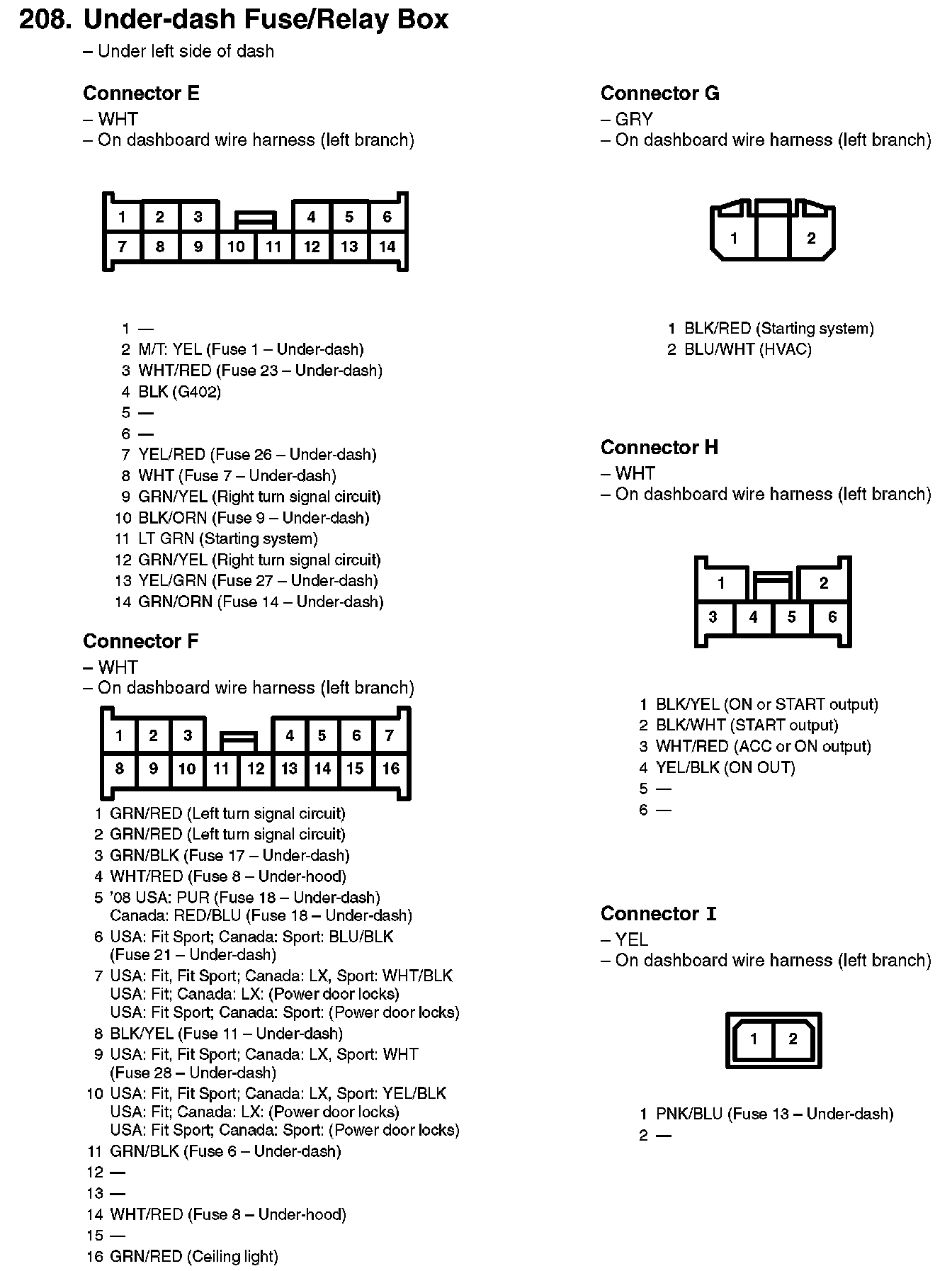 208. Under-dash Fuse/Relay Box
– Under left side of dash

Connector E
– WHT
– On dashboard wire harness (left branch)

1 2 3 4 5 6
7 8 9 10 11 12 13 14

1 —
2 M/T: YEL (Fuse 1 – Under-dash)
3 WHT/RED (Fuse 23 – Under-dash)
4 BLK (G402)
5 —
6 —
7 YEL/RED (Fuse 26 – Under-dash)
8 WHT (Fuse 7 – Under-dash)
9 GRN/YEL (Right turn signal circuit)
10 BLK/ORN (Fuse 9 – Under-dash)
11 LT GRN (Starting system)
12 GRN/YEL (Right turn signal circuit)
13 YEL/GRN (Fuse 27 – Under-dash)
14 GRN/ORN (Fuse 14 – Under-dash)

Connector F
– WHT
– On dashboard wire harness (left branch)

1 2 3 4 5 6 7
8 9 10 11 12 13 14 15 16

1 GRN/RED (Left turn signal circuit)
2 GRN/RED (Left turn signal circuit)
3 GRN/BLK (Fuse 17 – Under-dash)
4 WHT/RED (Fuse 8 – Under-hood)
5 '08 USA: PUR (Fuse 18 – Under-dash)
Canada: RED/BLU (Fuse 18 – Under-dash)
6 USA: Fit Sport; Canada: Sport: BLU/BLK (Fuse 21 – Under-dash)
7 USA: Fit, Fit Sport; Canada: LX, Sport: WHT/BLK
USA: Fit; Canada: LX: (Power door locks)
USA: Fit Sport; Canada: Sport: (Power door locks)
8 BLK/YEL (Fuse 11 – Under-dash)
9 USA: Fit, Fit Sport; Canada: LX, Sport: WHT (Fuse 28 – Under-dash)
10 USA: Fit, Fit Sport; Canada: LX, Sport: YEL/BLK
USA: Fit; Canada: LX: (Power door locks)
USA: Fit Sport; Canada: Sport: (Power door locks)
11 GRN/BLK (Fuse 6 – Under-dash)
12 —
13 —
14 WHT/RED (Fuse 8 – Under-hood)
15 —
16 GRN/RED (Ceiling light)

Connector G
– GRY
– On dashboard wire harness (left branch)

1 2

1 BLK/RED (Starting system)
2 BLU/WHT (HVAC)

Connector H
– WHT
– On dashboard wire harness (left branch)

1 2
3 4 5 6

1 BLK/YEL (ON or START output)
2 BLK/WHT (START output)
3 WHT/RED (ACC or ON output)
4 YEL/BLK (ON OUT)
5 —
6 —

Connector I
– YEL
– On dashboard wire harness (left branch)

1 2

1 PNK/BLU (Fuse 13 – Under-dash)
2 —