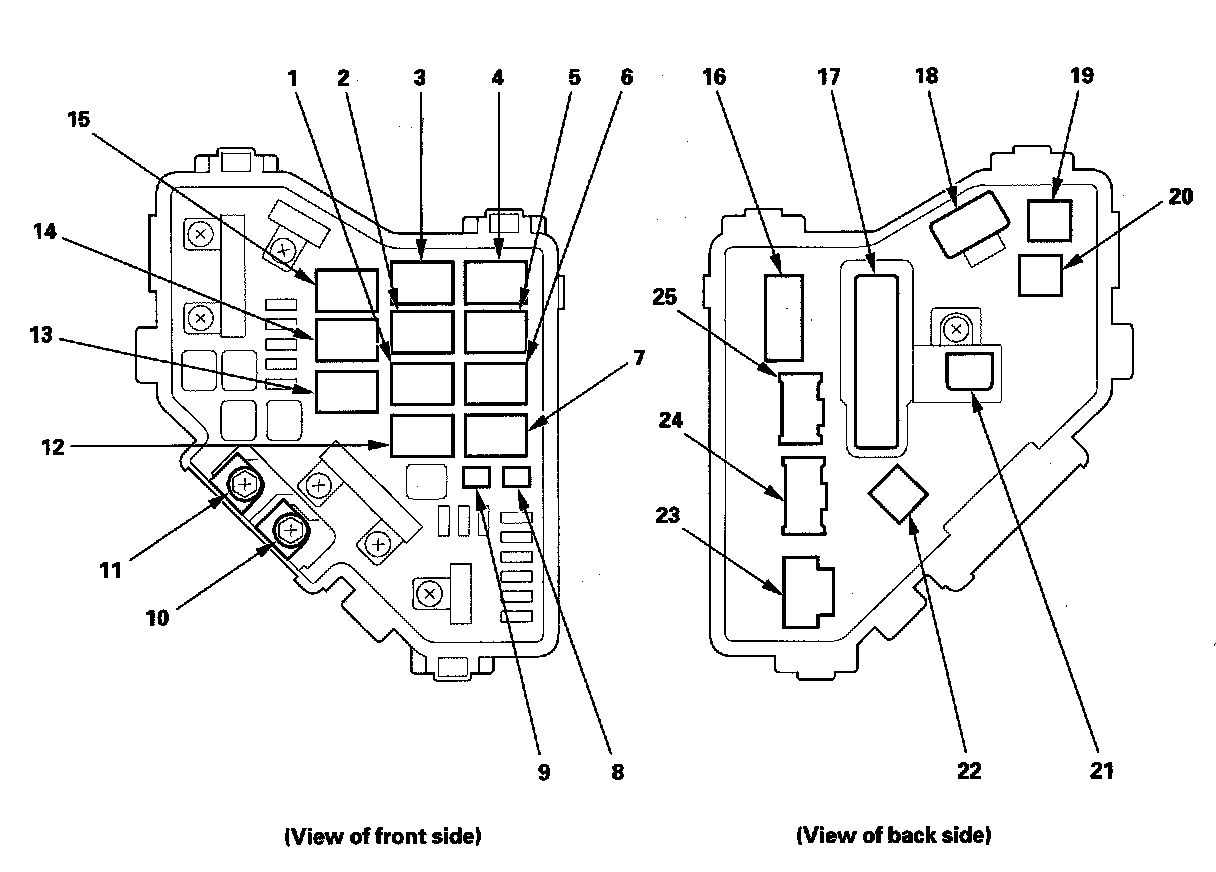 1 2 3 4 5 6
15
14
13
7
12
11
10
9 8

(View of front side)

16 17 18 19
20
25
24
23
22 21

(View of back side)