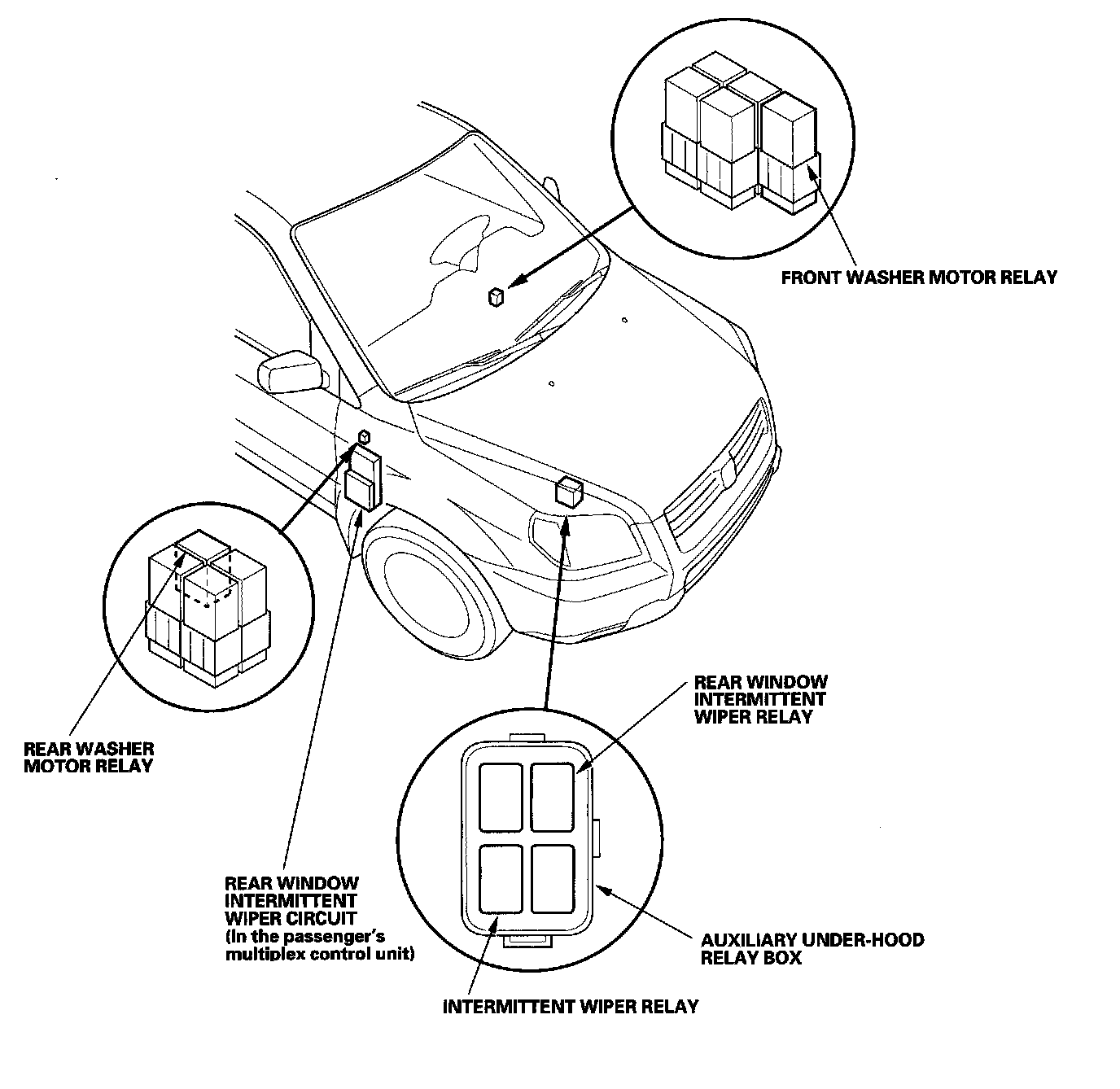 FRONT WASHER MOTOR RELAY

REAR WINDOW INTERMITTENT WIPER RELAY

REAR WASHER MOTOR RELAY

REAR WINDOW INTERMITTENT WIPER CIRCUIT (In the passenger's multiplex control unit)

AUXILIARY UNDER-HOOD RELAY BOX

INTERMITTENT WIPER RELAY